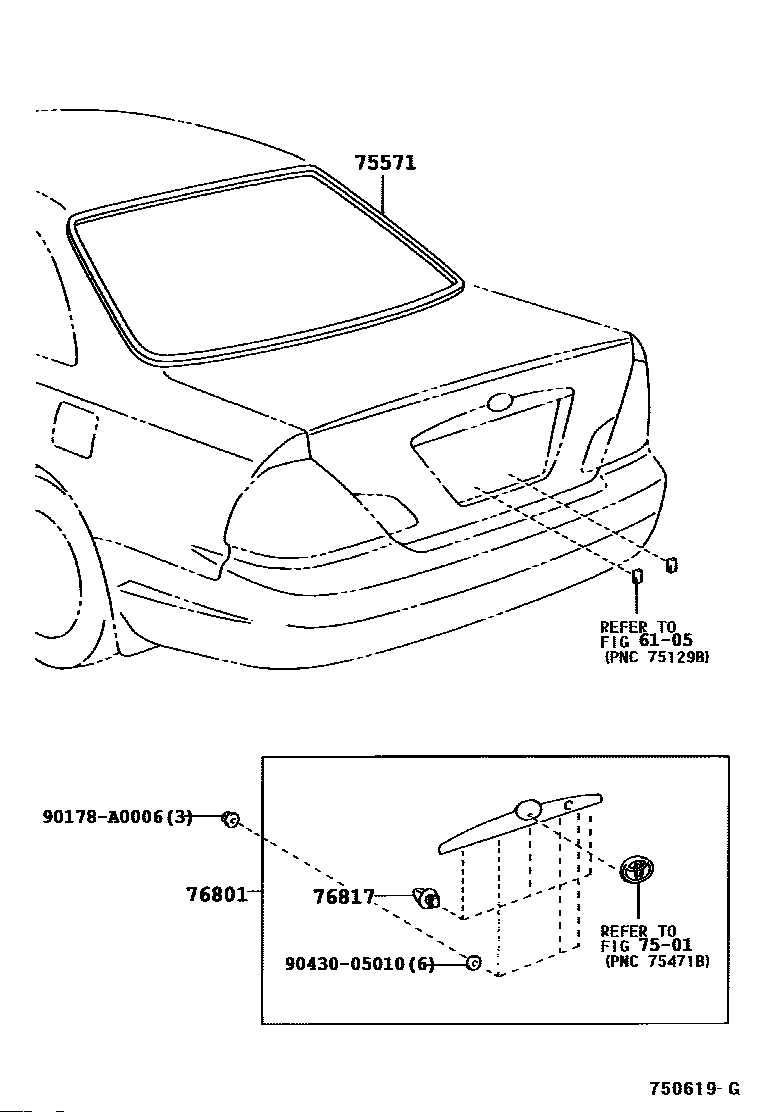 75571

REFER TO
FIG 61-05
(PNC 75129B)

90178-A0006(3)

76801

76817

90430-05010(6)

REFER TO
FIG 75-01
(PNC 75471B)

750619-G