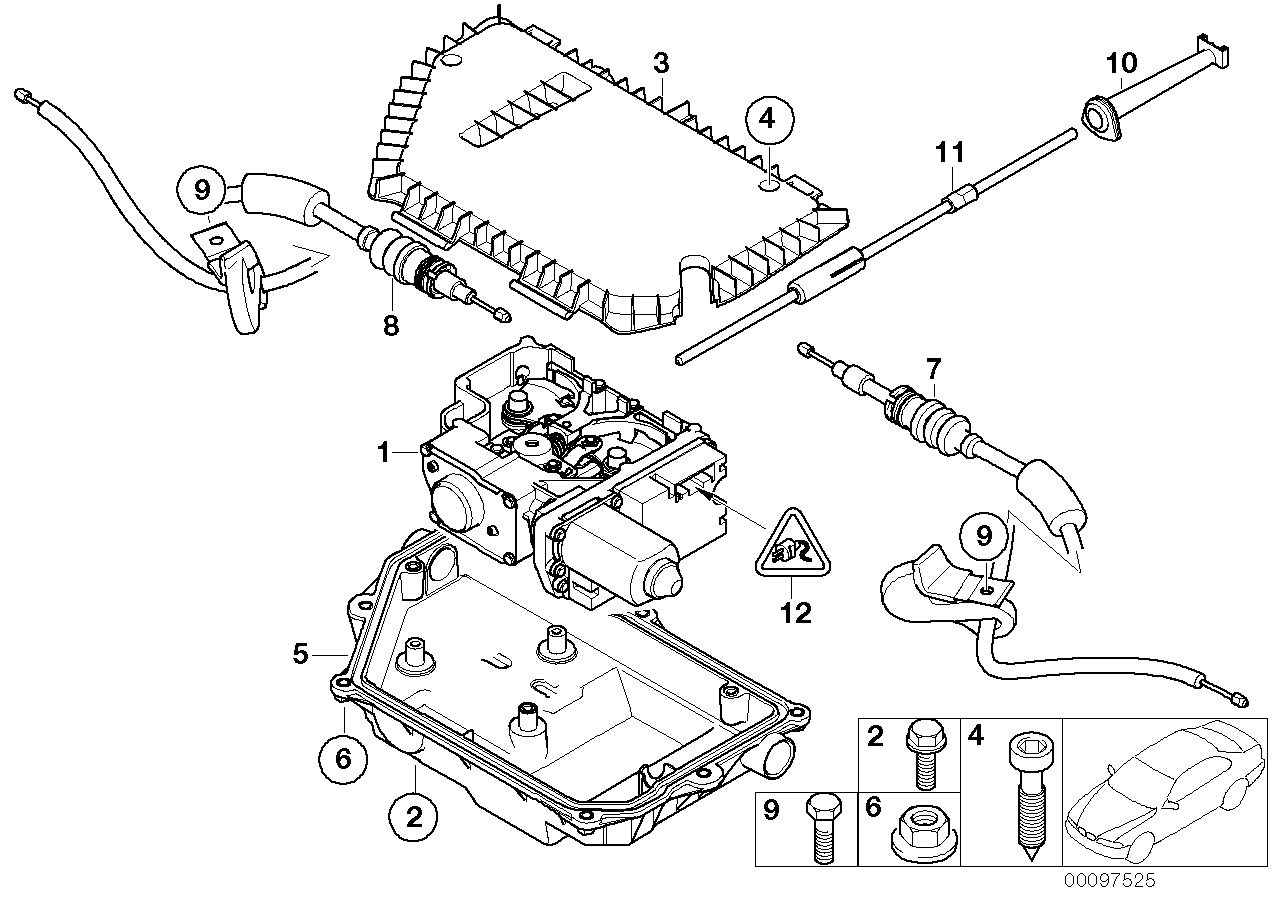 3
10
4
11
9
8
7
1
9
12
5
6
2
2
4
9
6
00097525