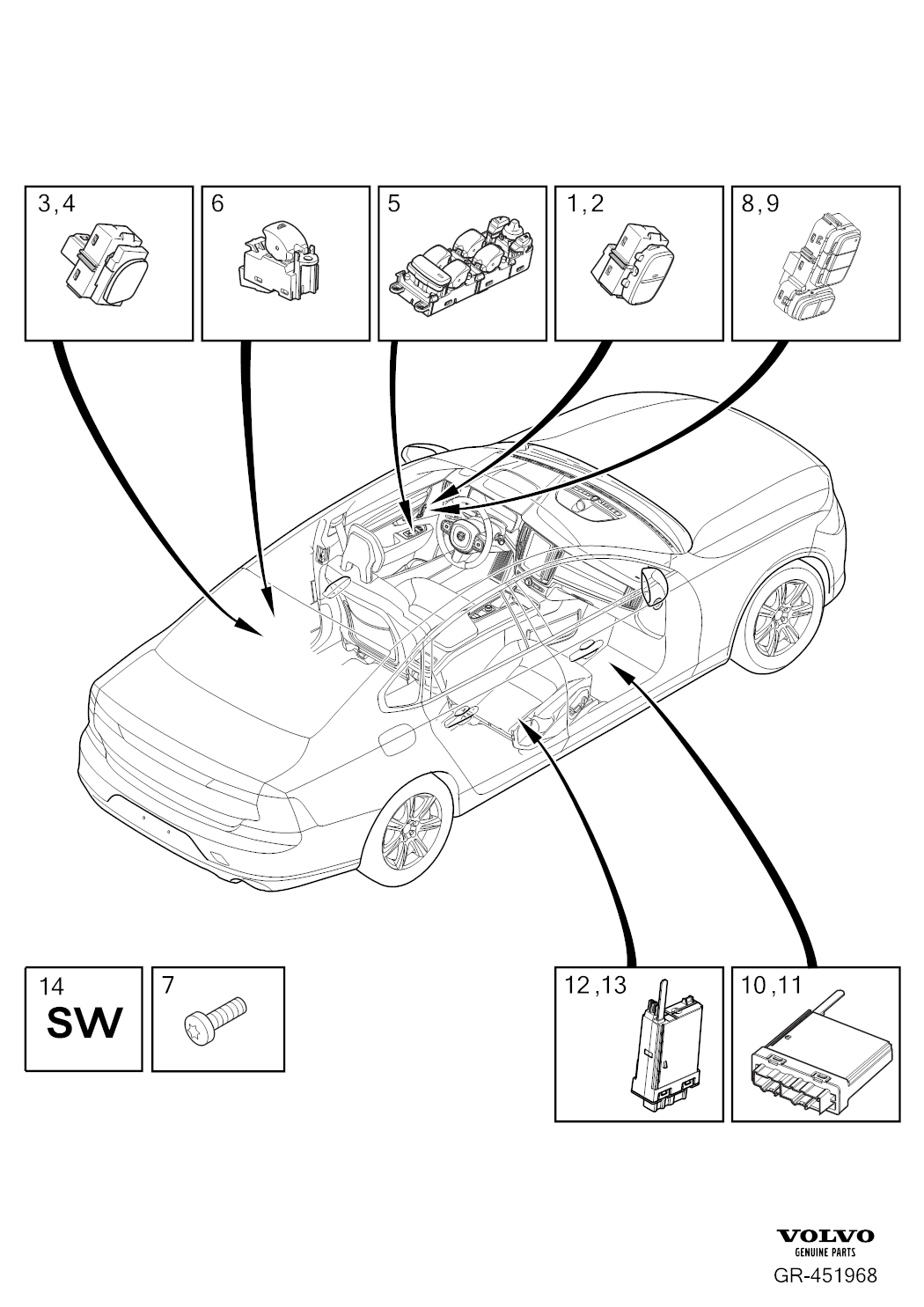 3,4

6

5

1,2

8,9

14
SW

7

12,13

10,11

VOLVO
GENUINE PARTS
GR-451968