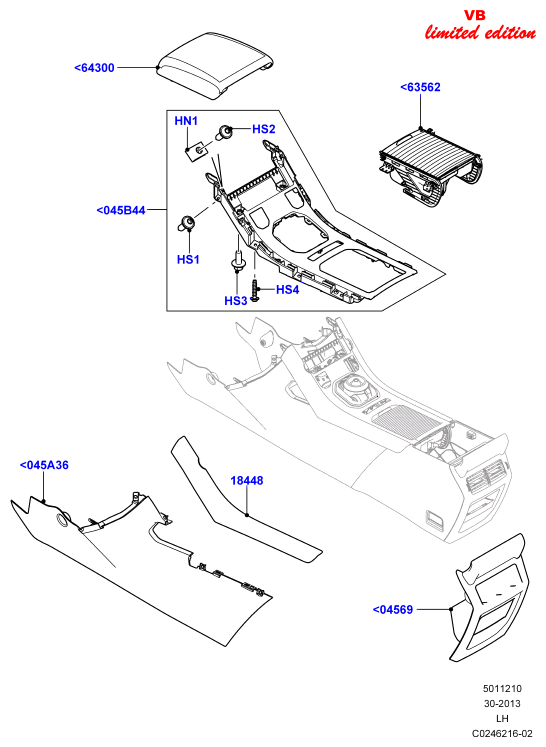 VB
limited edition

<64300

<63562

HN1

HS2

<045B44

HS1

HS3

HS4

<045A36

18448

<04569

5011210
30-2013
LH
C0246216-02