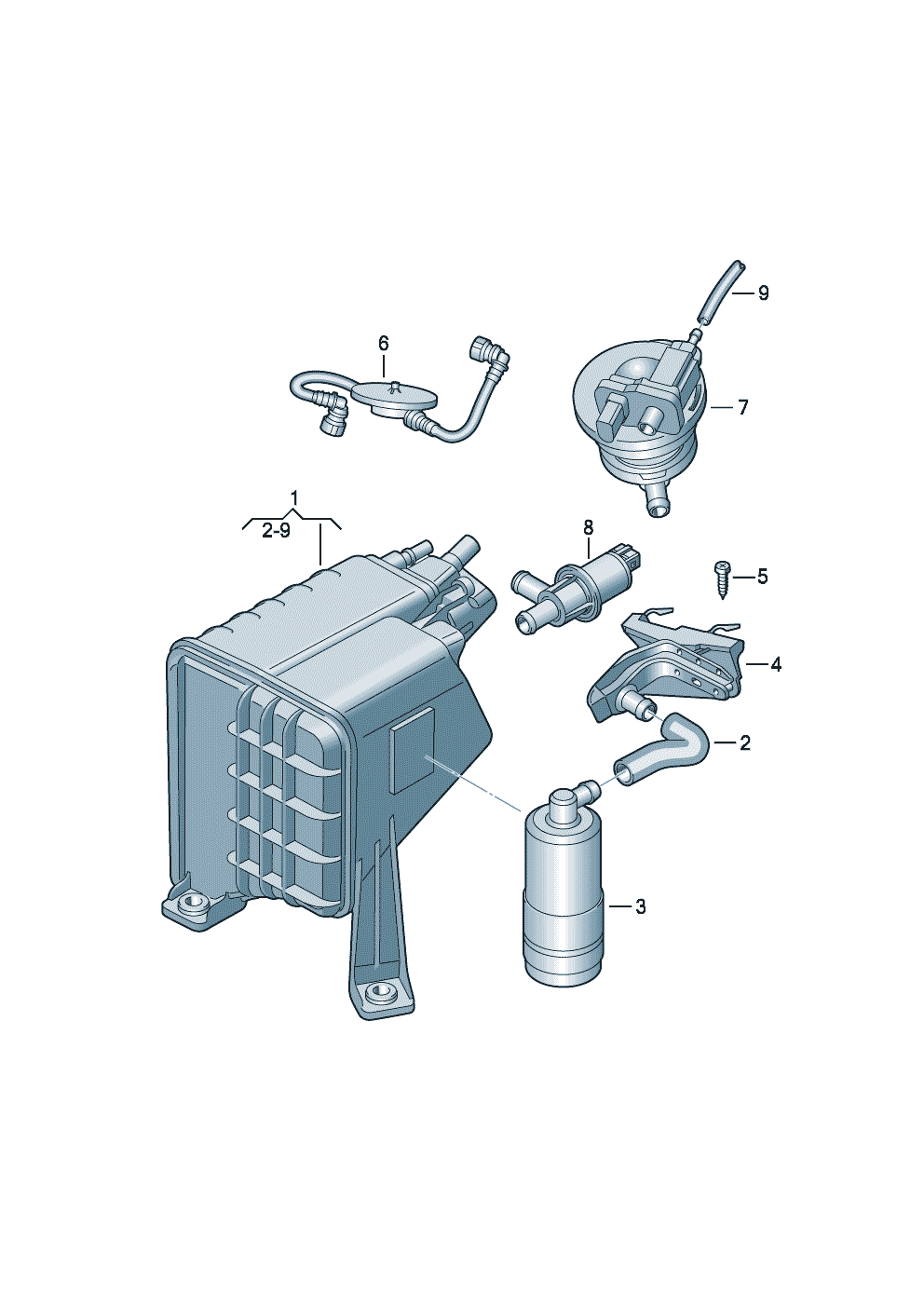 9
6
7
1
2-9
8
5
4
2
3