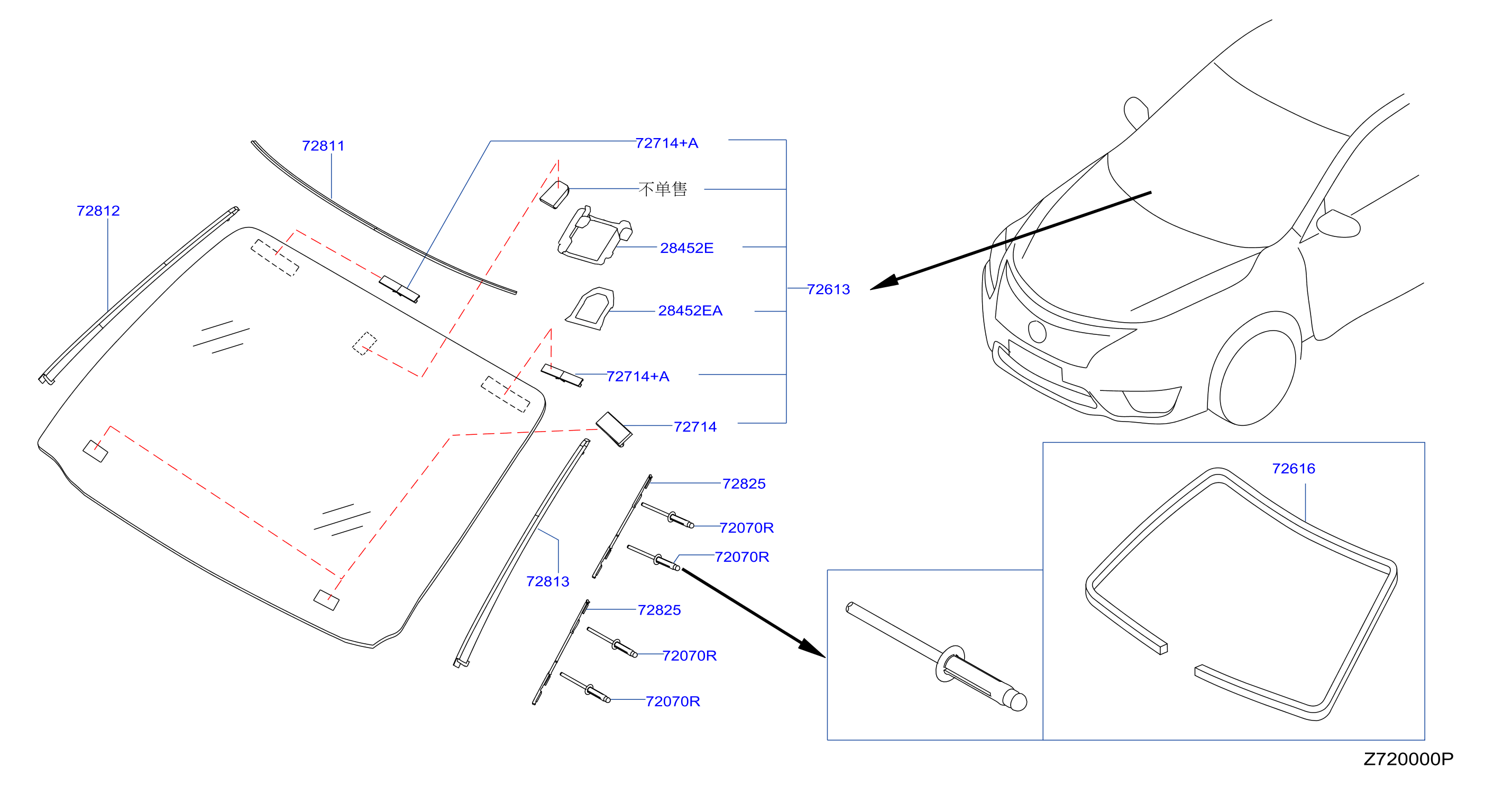 72811
72812
72714+A
不单售
28452E
28452EA
72613
72714+A
72714
72825
72070R
72070R
72813
72825
72070R
72070R
72616
Z720000P