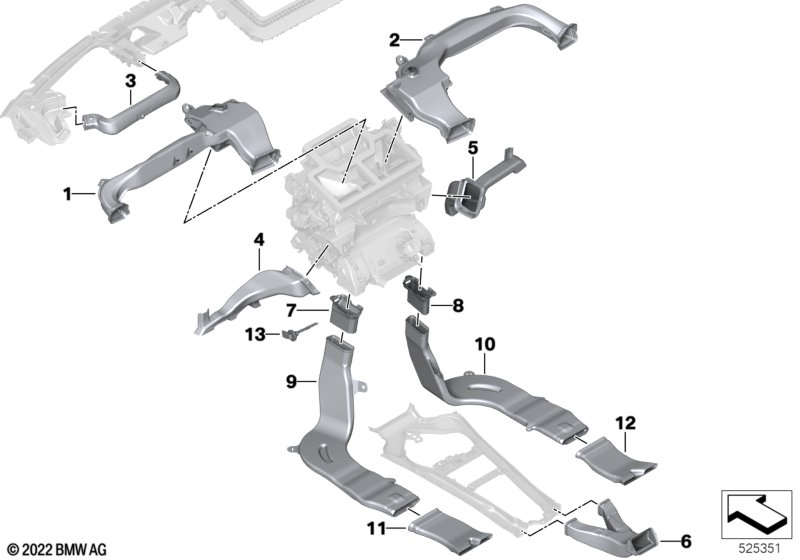 2
3
1
5
4
7
8
13
10
9
12
11
6
© 2022 BMW AG
525351