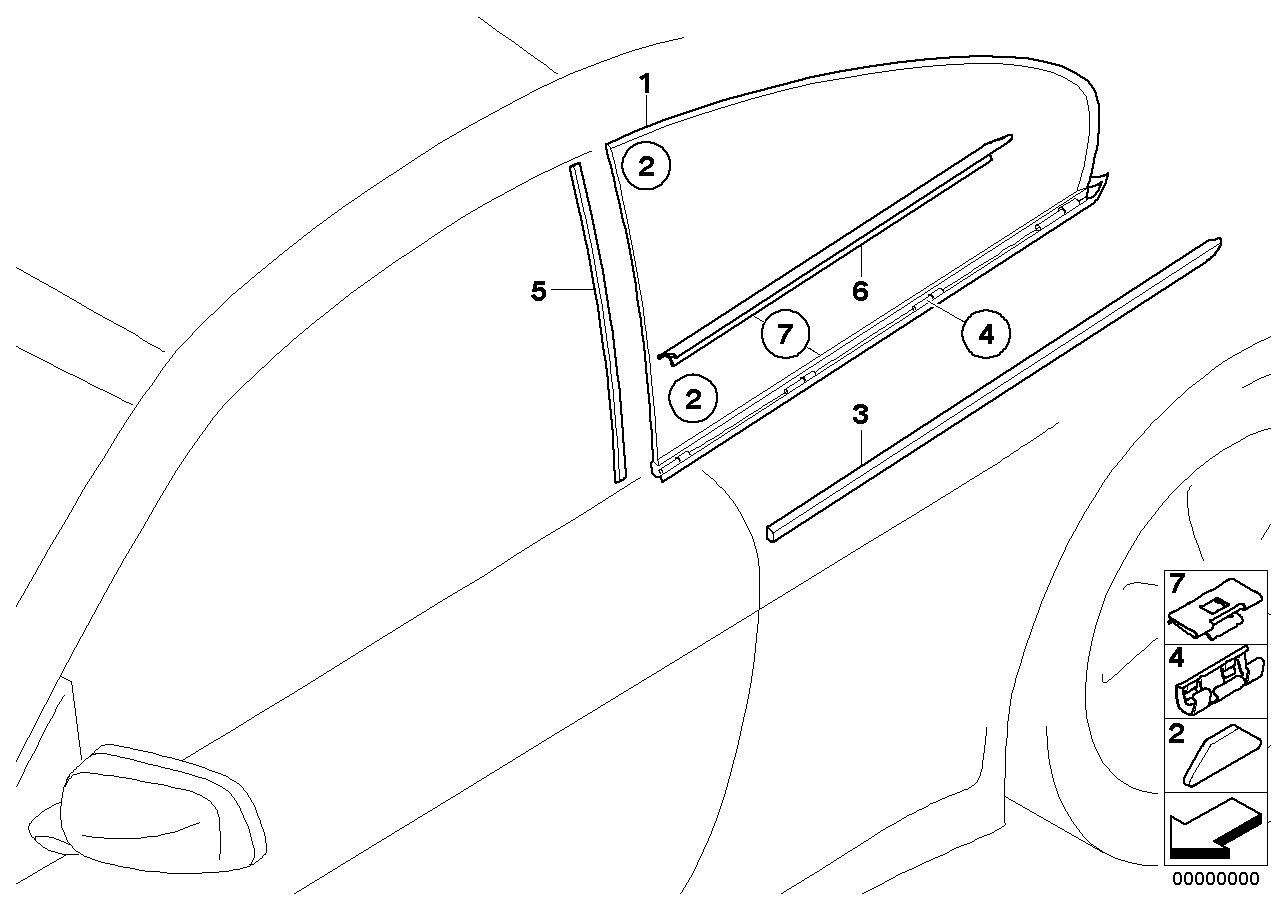 1
2
5
6
7
4
2
3
7
4
2
00000000