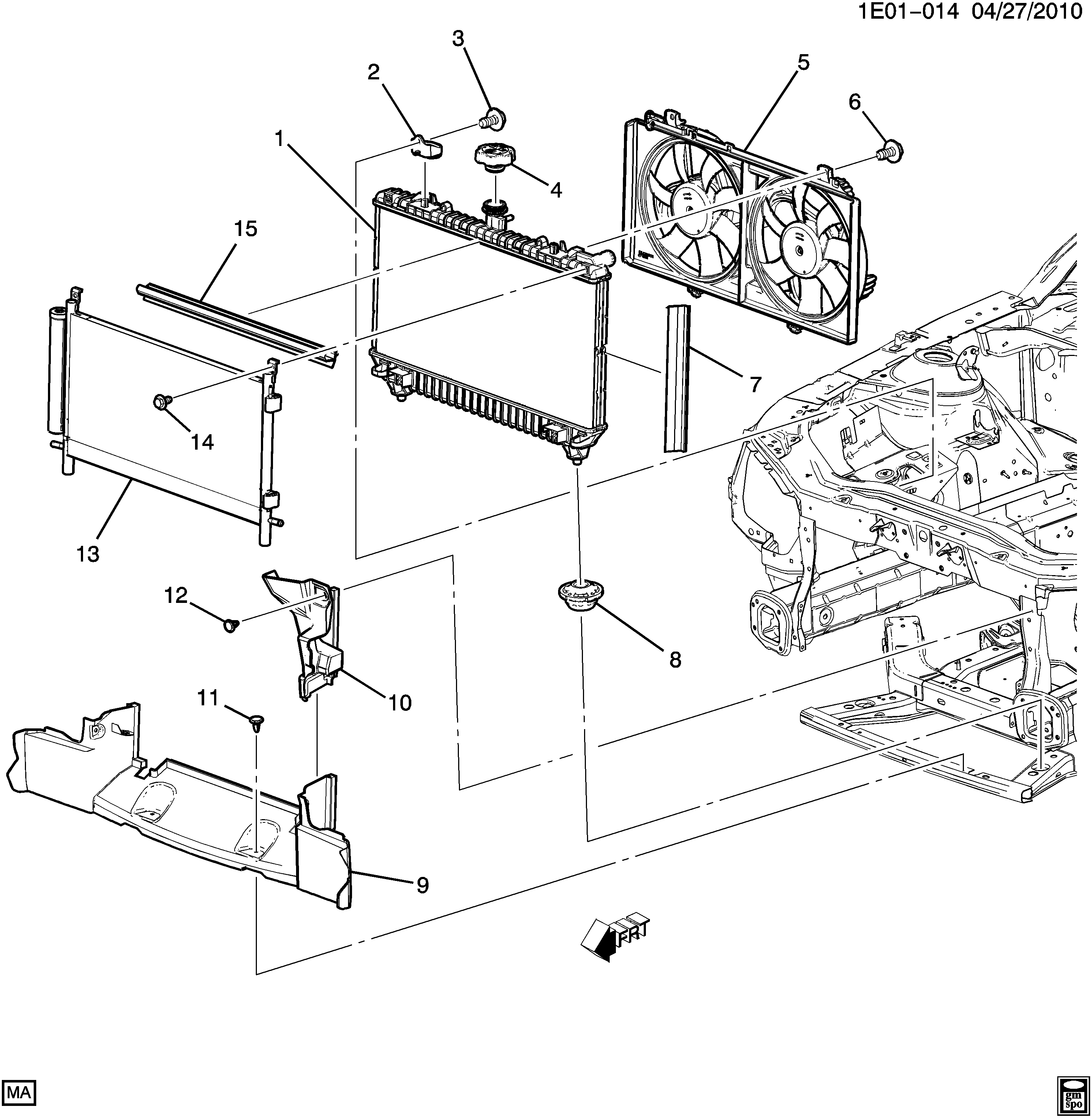 1E01-014 04/27/2010

3
2
5
6
1
4
15
7
14
13
12
8
10
11
9
FRT
MA
gm spo