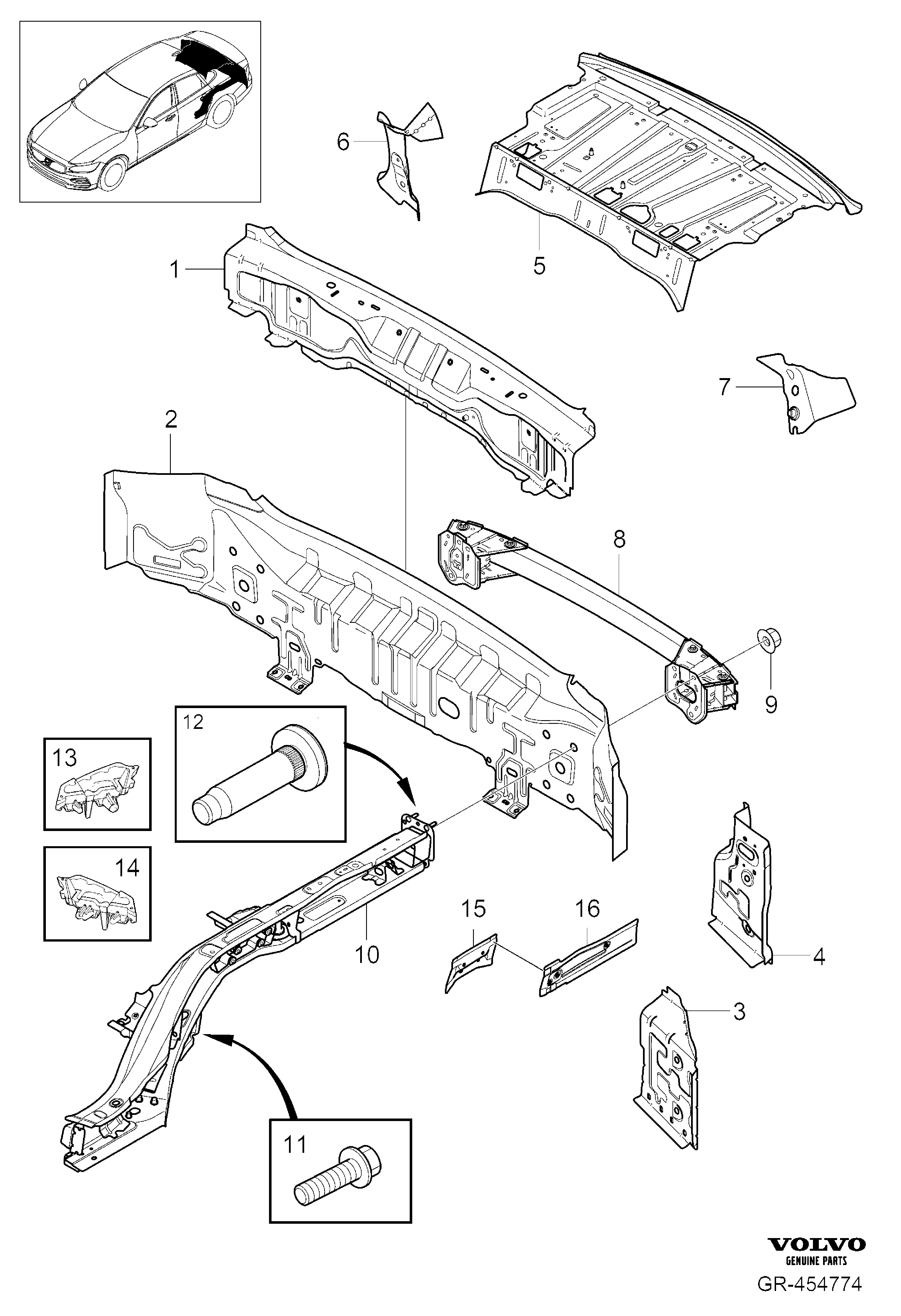 6
5
1
7
2
8
9
12
13
14
10
15
16
4
3
11
VOLVO
GENUINE PARTS
GR-454774