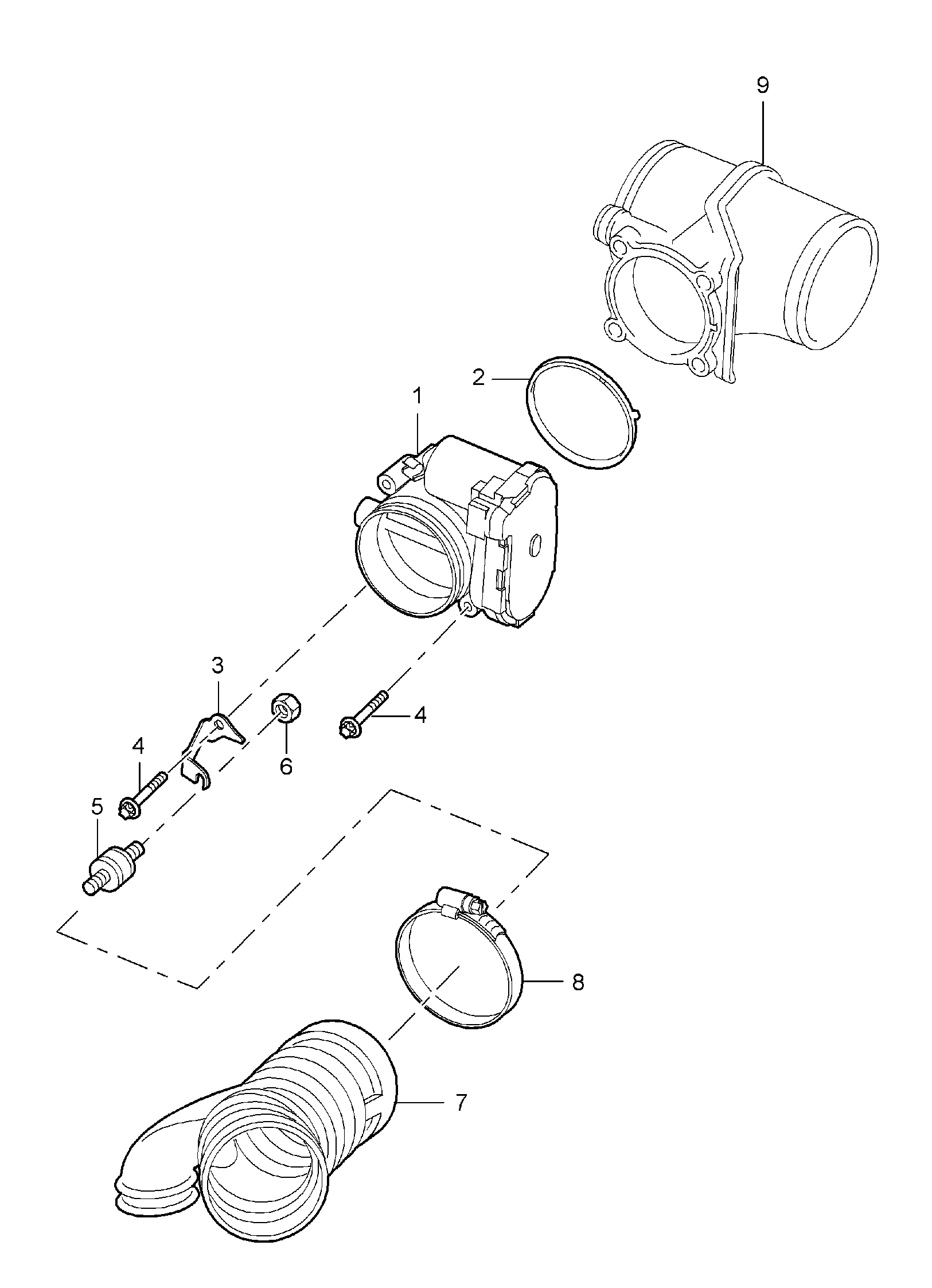 9
2
1
3
4
6
4
5
8
7