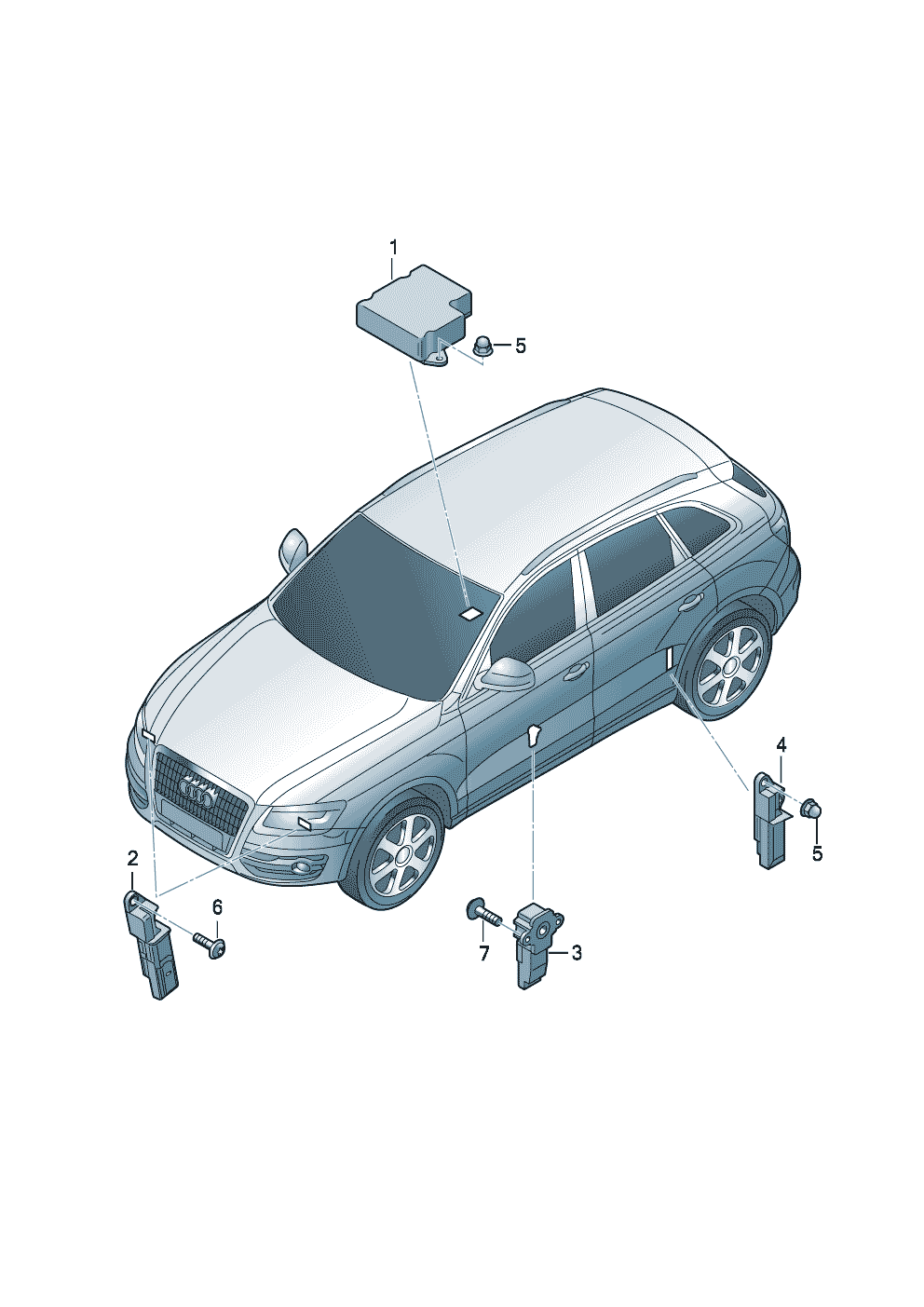 1
5
4
5
2
6
7
3