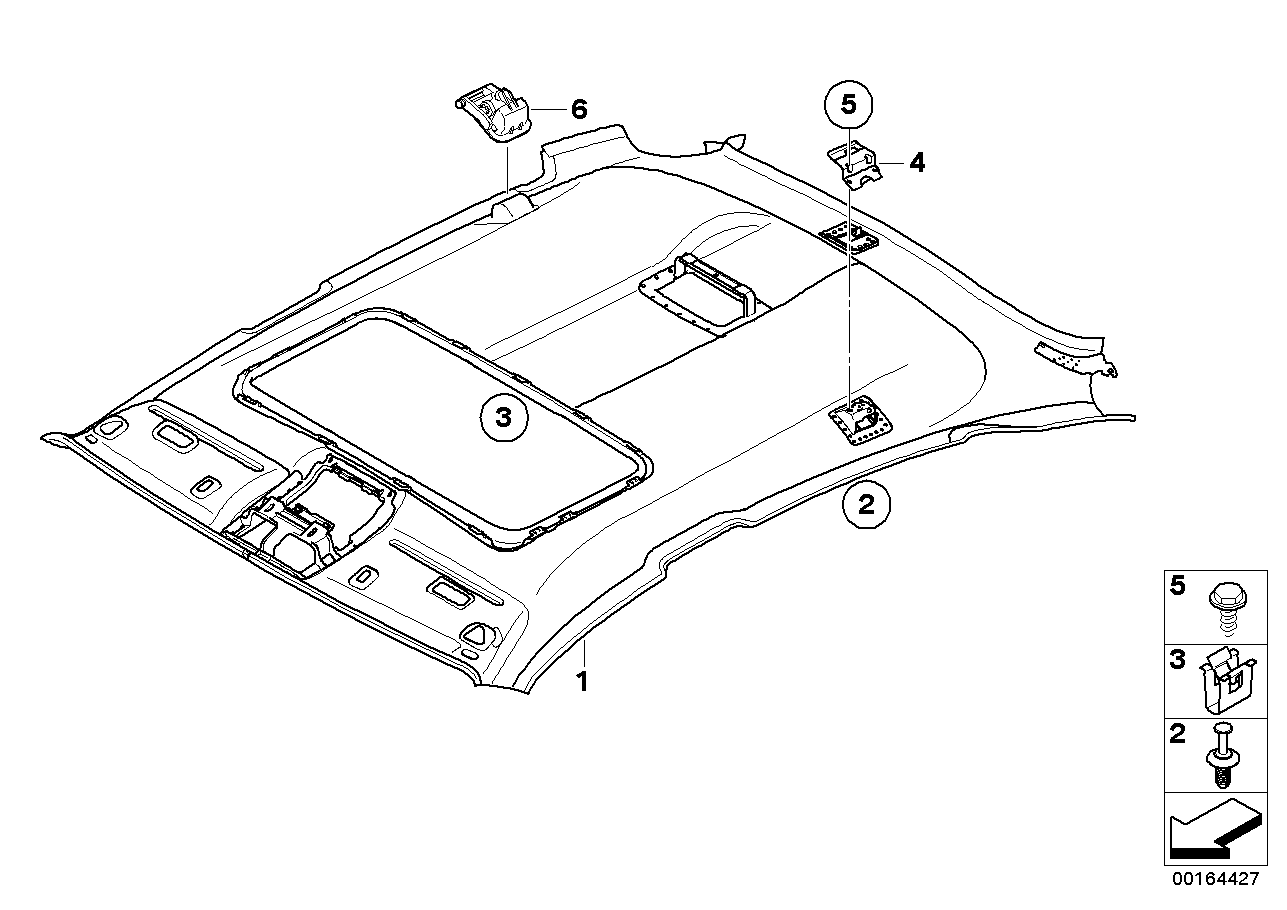 6
5
4
3
2
1
5
3
2
00164427