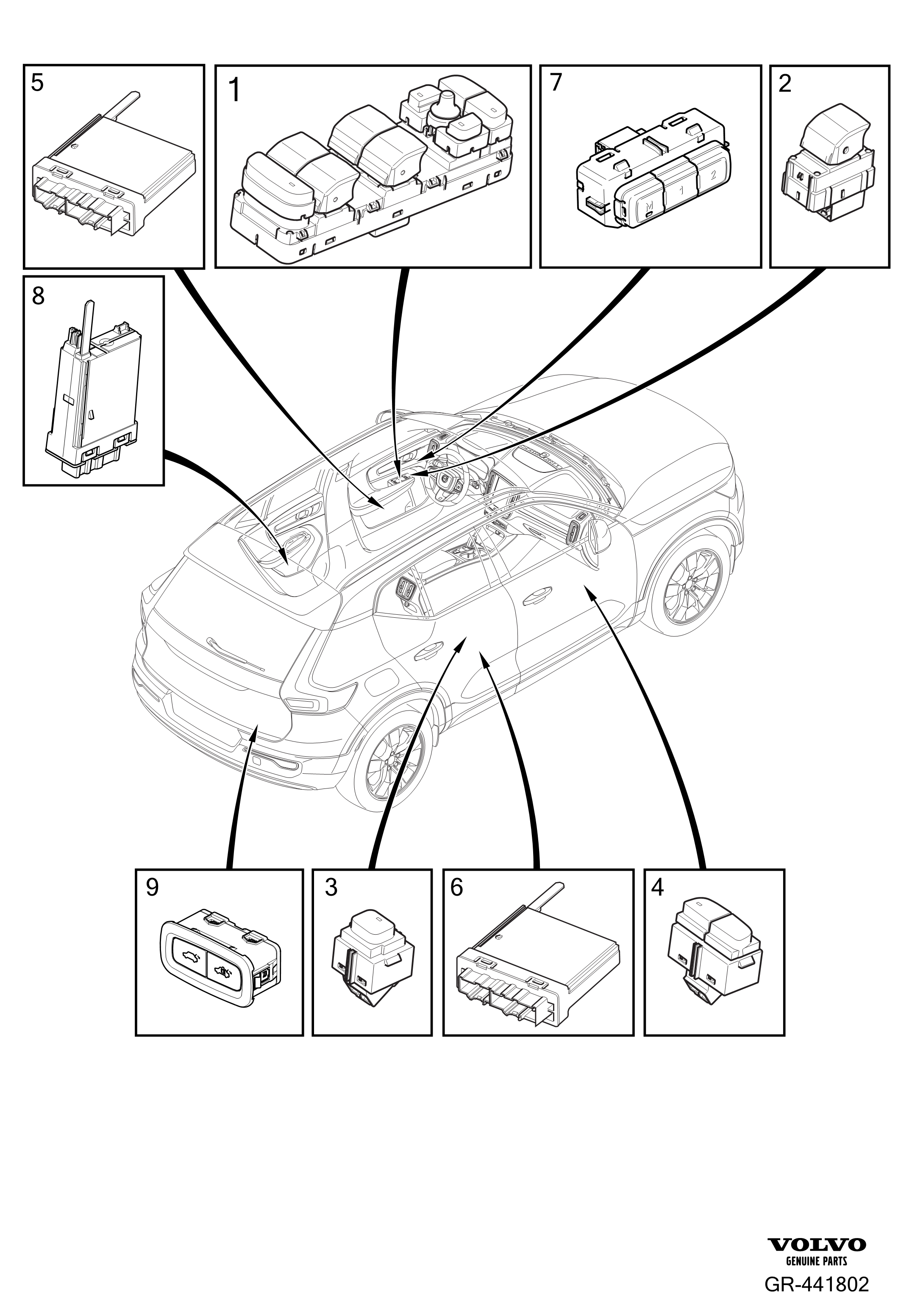 5

1

7

M 1 2

2

8

9

3

6

4

VOLVO
GENUINE PARTS
GR-441802