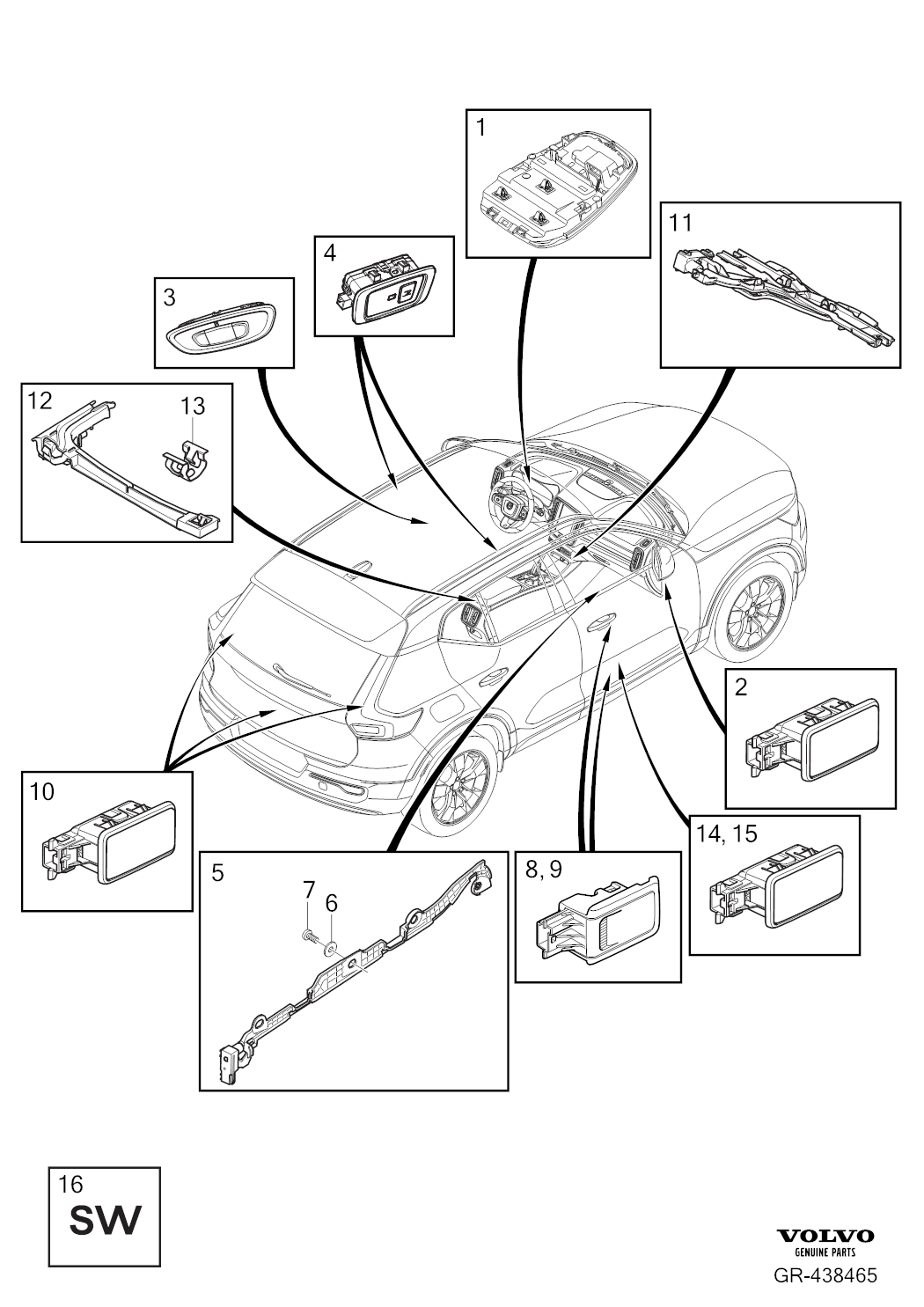 1

11

4

3

12

13

2

10

14, 15

5

7

6

8, 9

16
SW

VOLVO
GENUINE PARTS
GR-438465