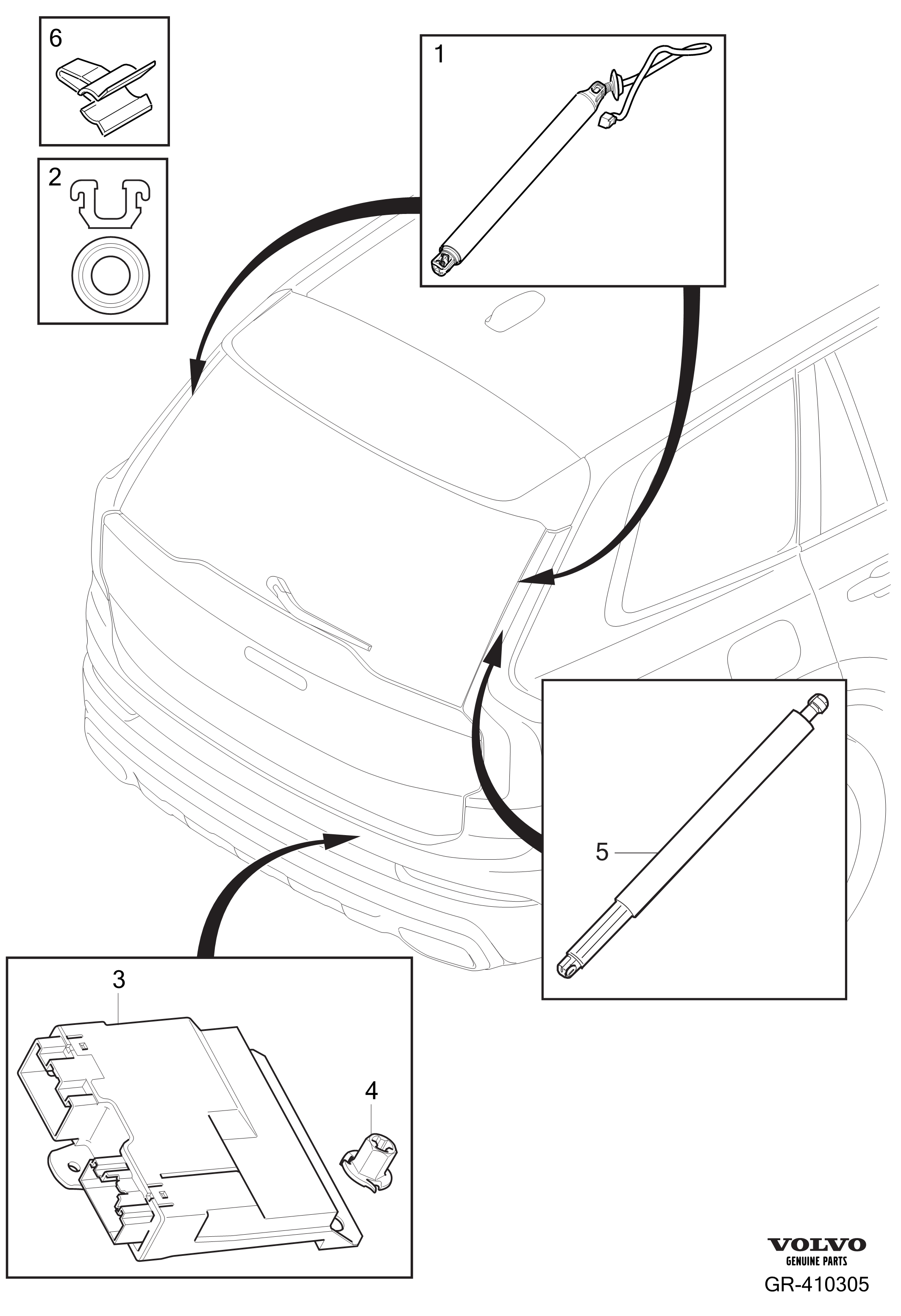 6

2

1

5

3

4

VOLVO
GENUINE PARTS
GR-410305