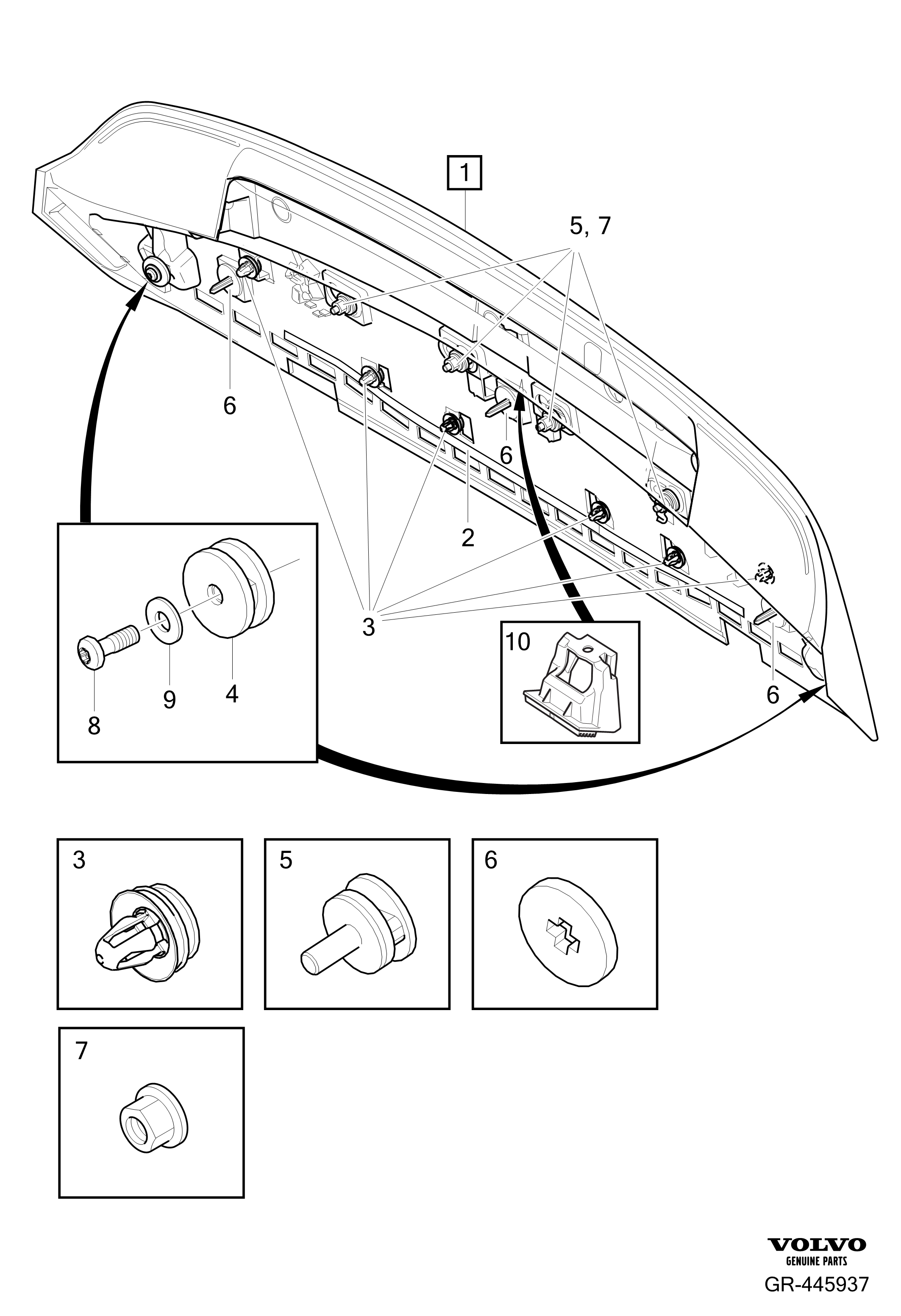 1

5, 7

6

6

2

3

10

6

8

9

4

3

5

6

7

VOLVO
GENUINE PARTS
GR-445937