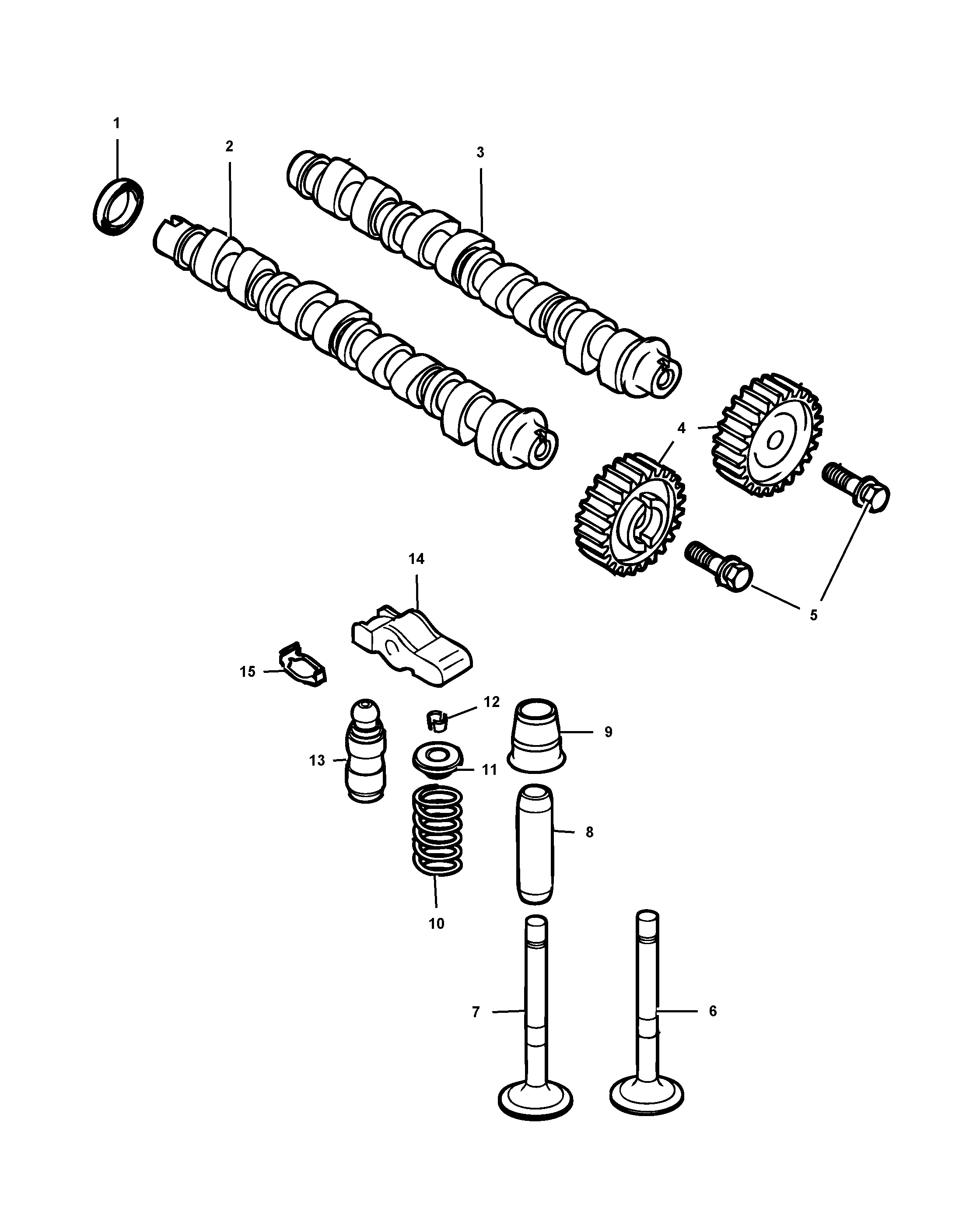 1
2
3
4
5
14
15
12
9
13
11
8
10
7
6