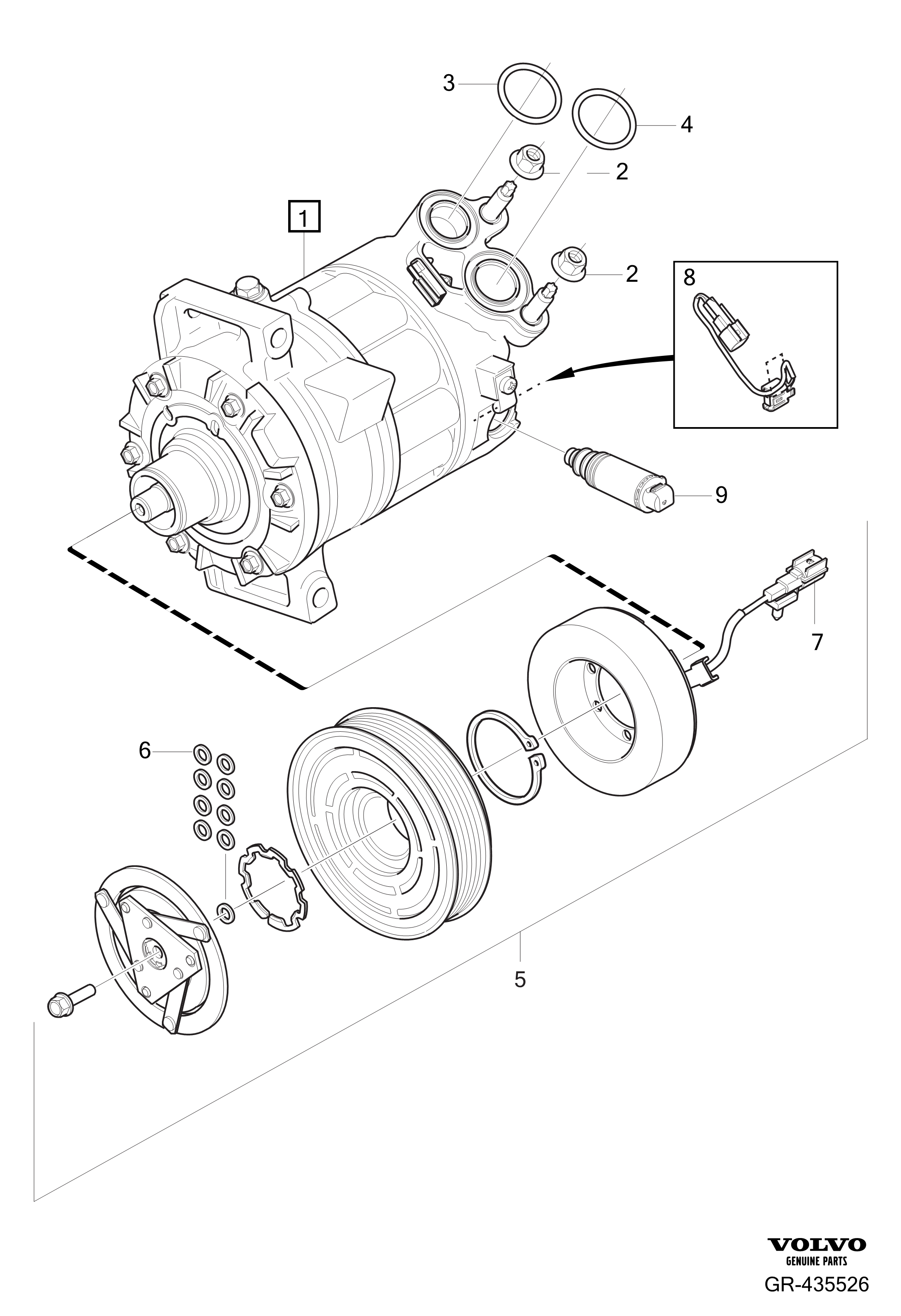 3
4
2
1
2
8
9
7
6
5
VOLVO
GENUINE PARTS
GR-435526