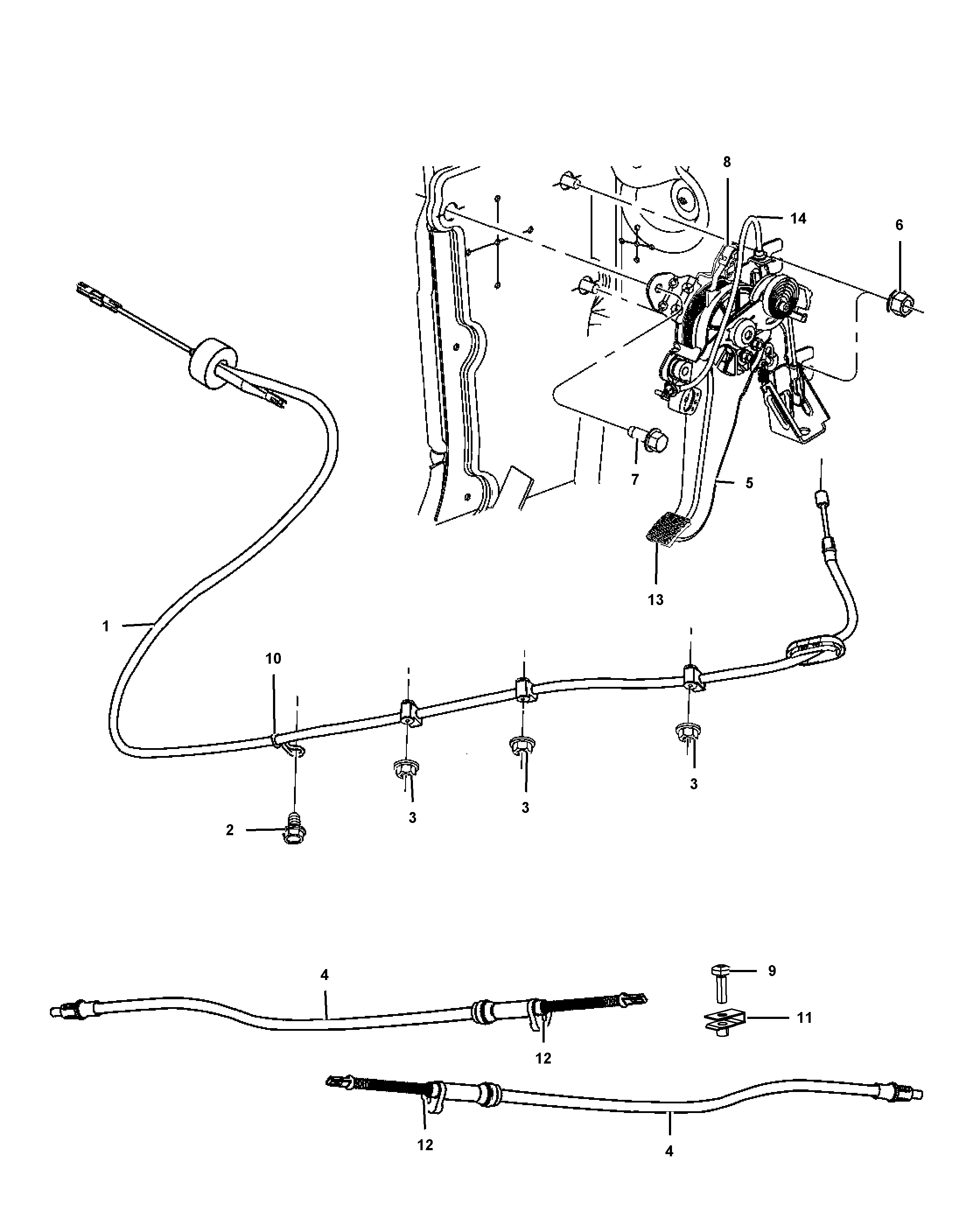 8
14
6
7
5
13
1
10
3
3
3
2
4
9
11
12
12
4