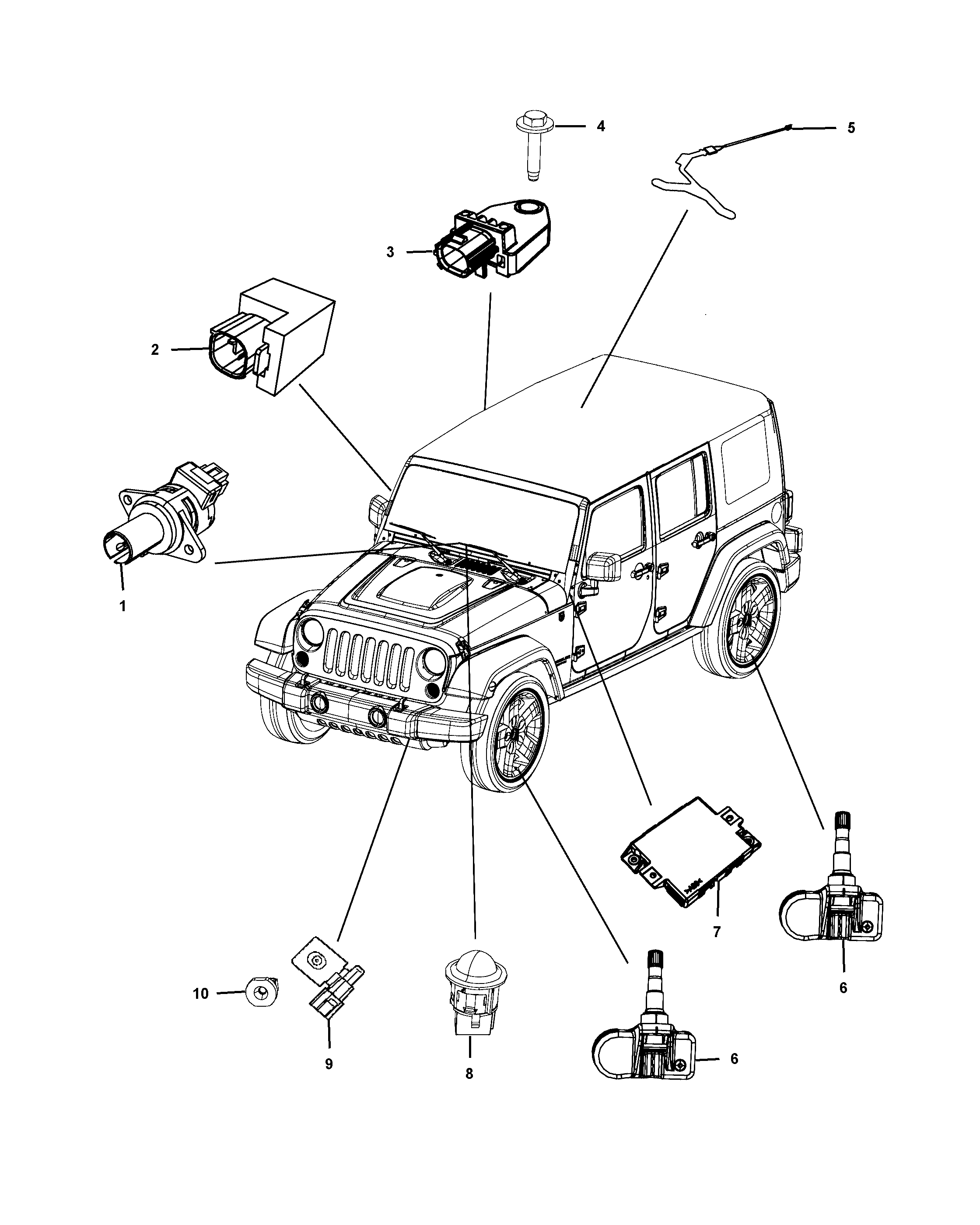 4
5
3
2
1
7
6
10
9
8
6