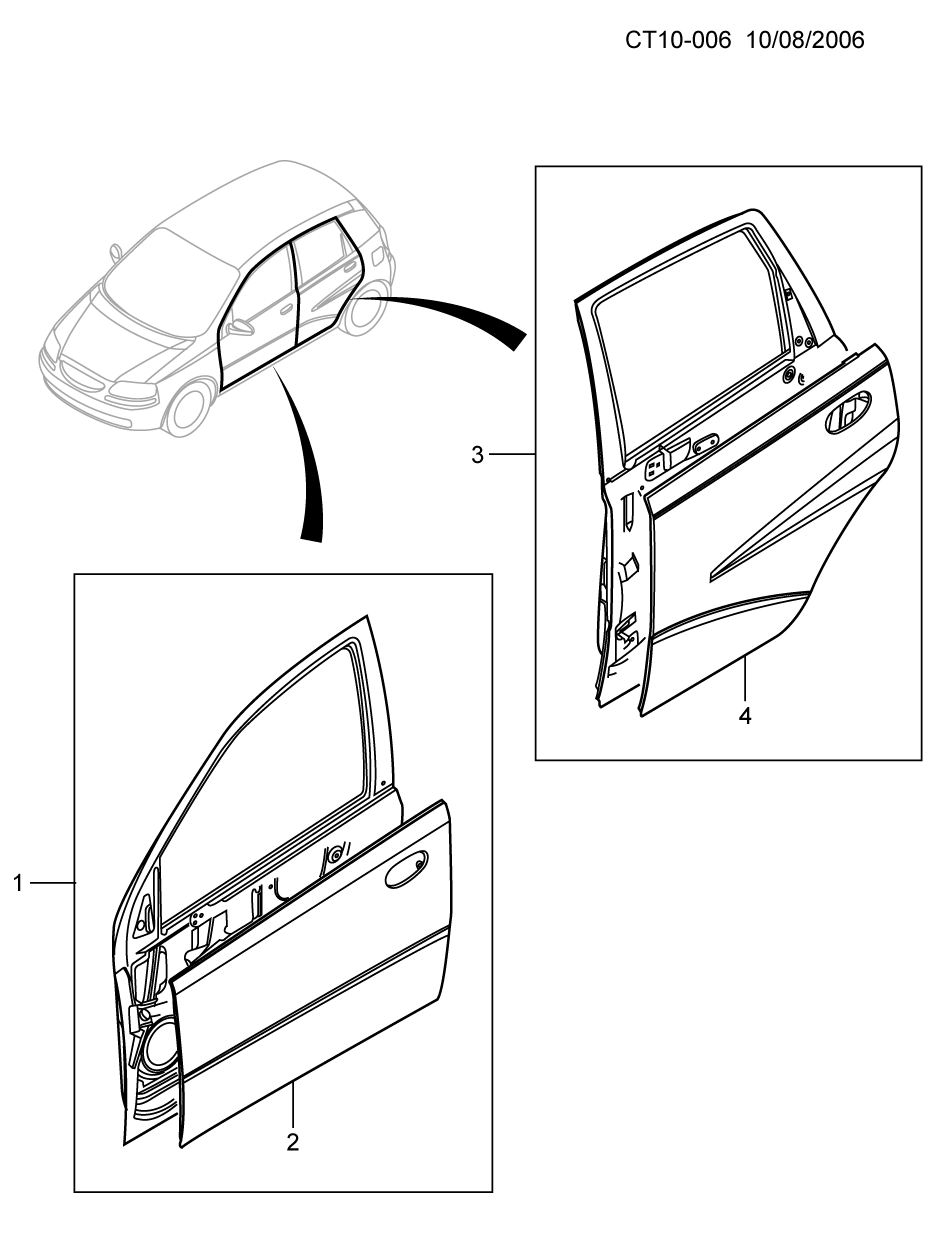 CT10-006 10/08/2006

3

4

1

2