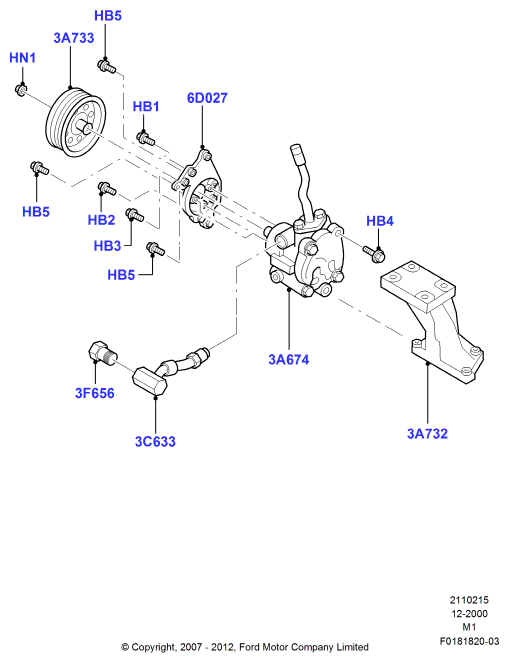 HB5
3A733
HN1
HB1
6D027
HB5
HB2
HB3
HB5
HB4
3A674
3F656
3C633
3A732

2110215
12-2000
M1
F0181820-03
© Copyright, 2007 - 2012, Ford Motor Company Limited