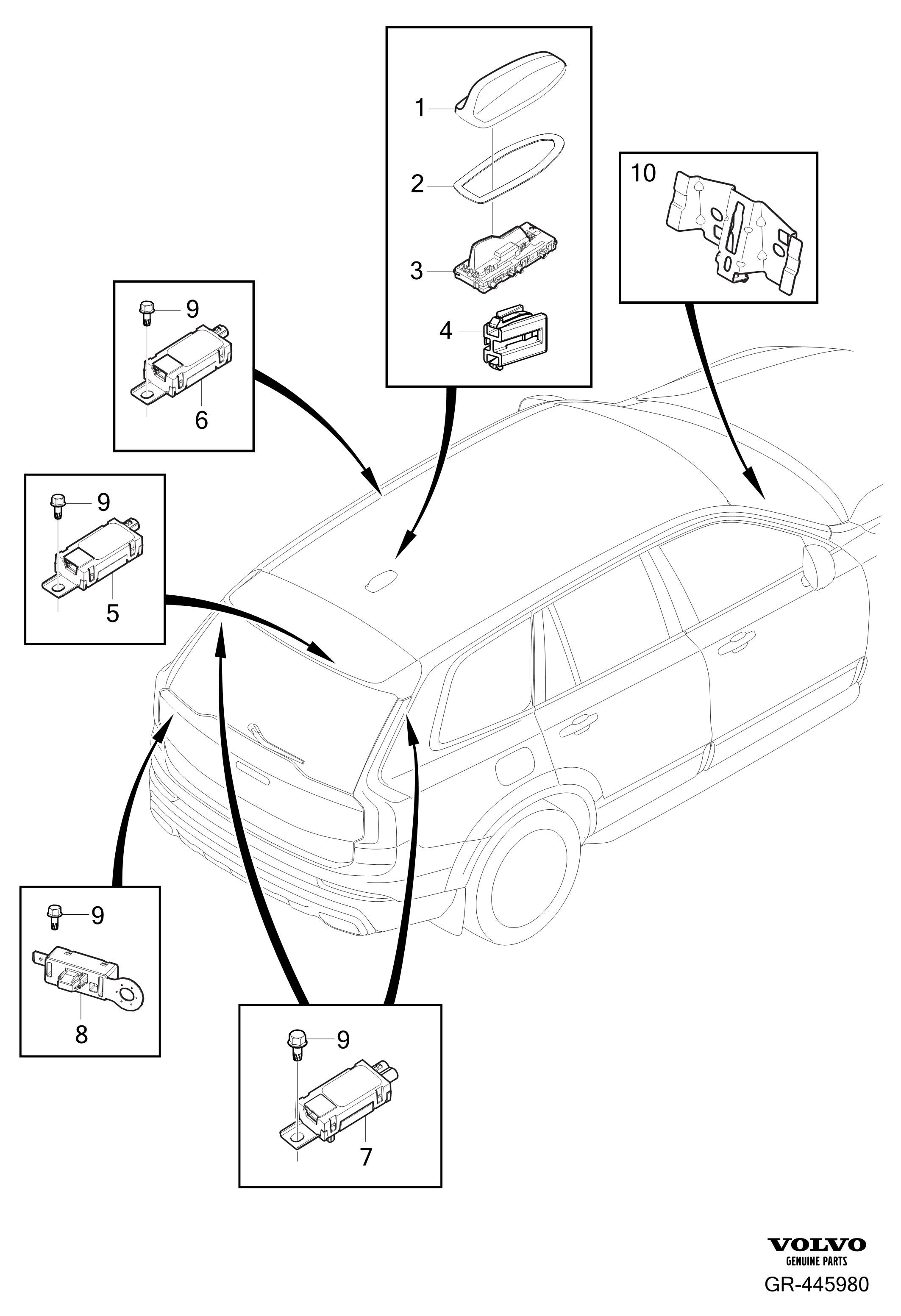 1
2
3
4
10
9
6
9
5
9
8
9
7
VOLVO
GENUINE PARTS
GR-445980