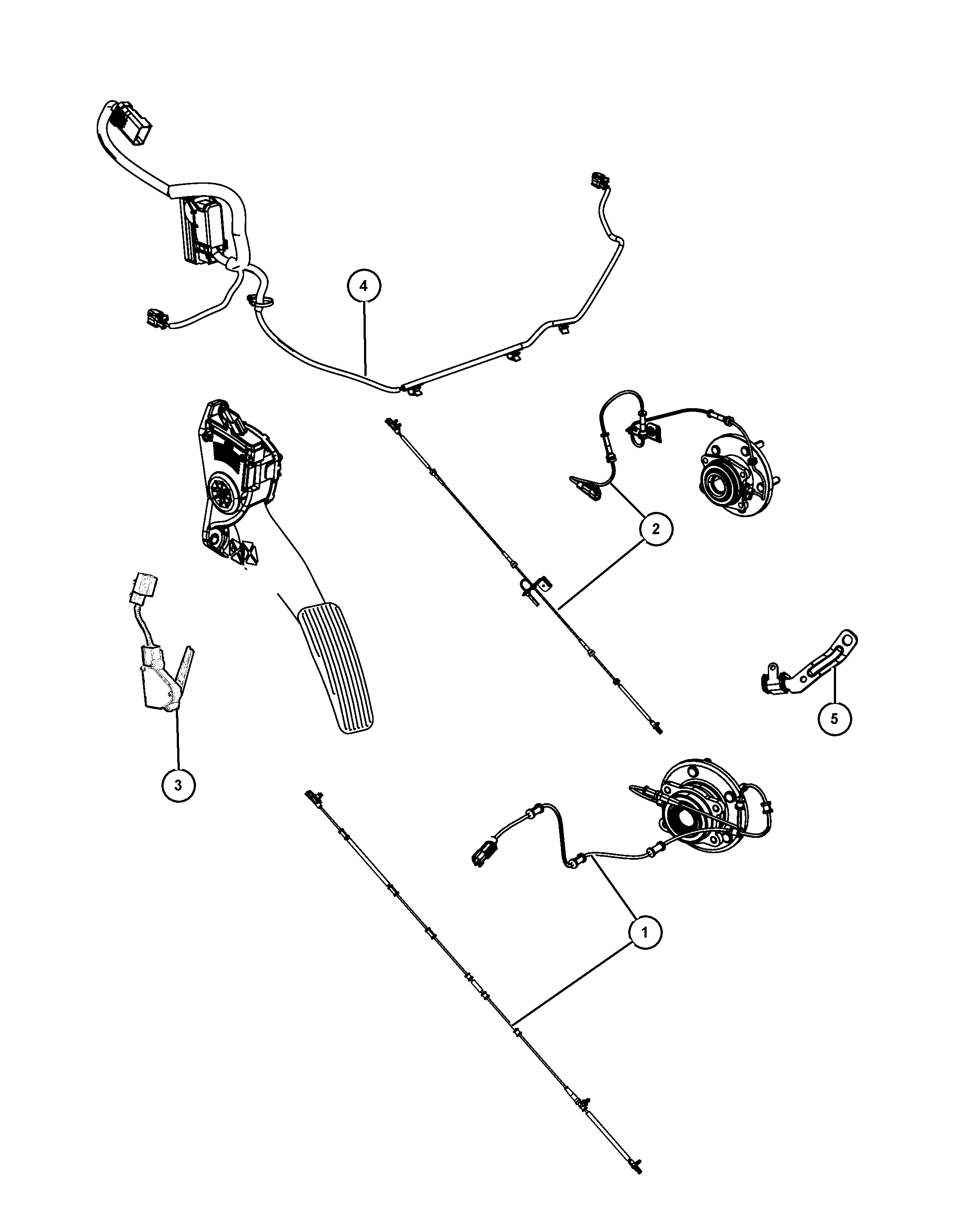 4
2
5
3
1