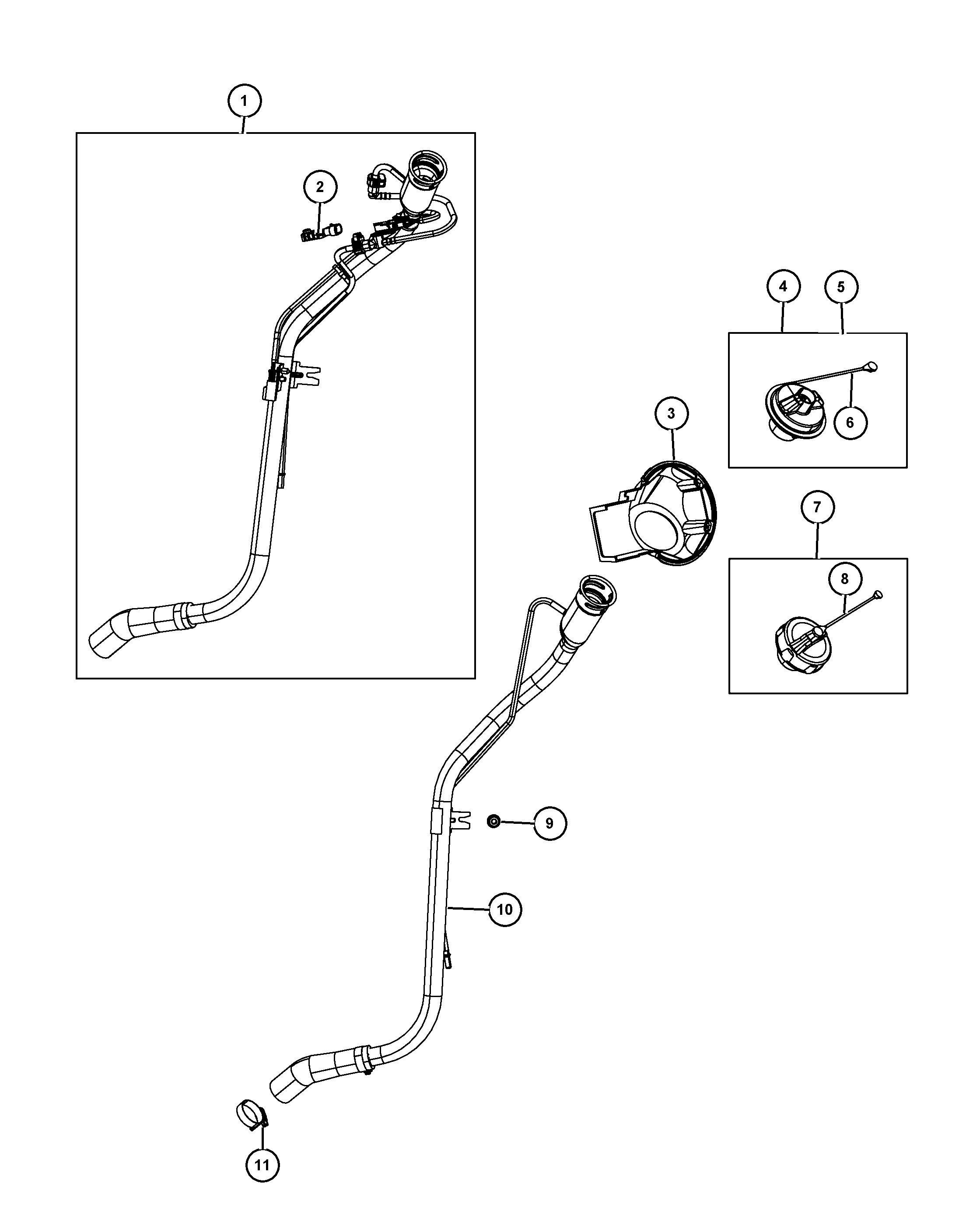 1
2
4
5
6
3
7
8
9
10
11