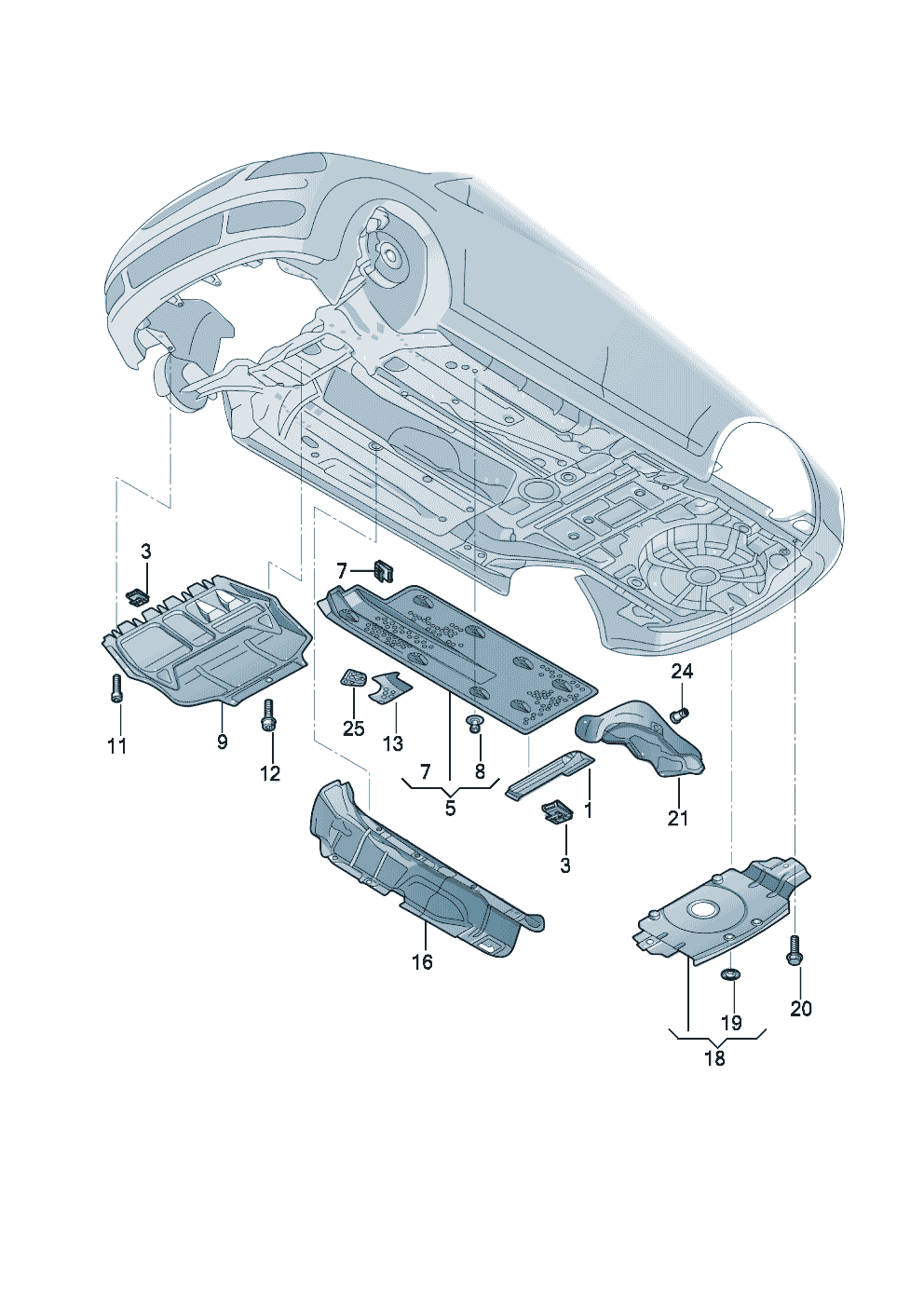 3
7
24
25
13
11
9
12
7
8
5
1
21
3
16
19
20
18