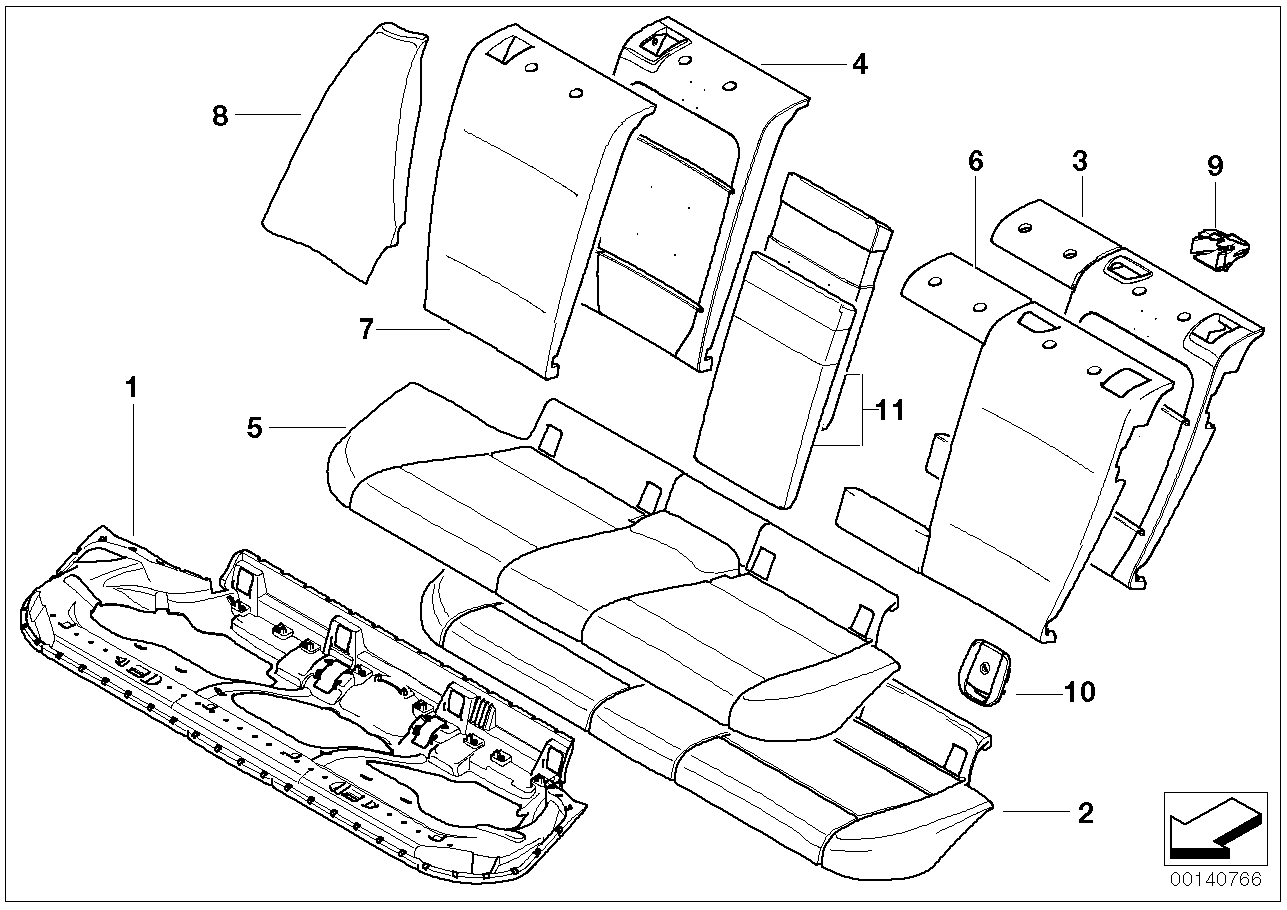 8
4
6
3
9
7
1
5
11
10
2
00140766