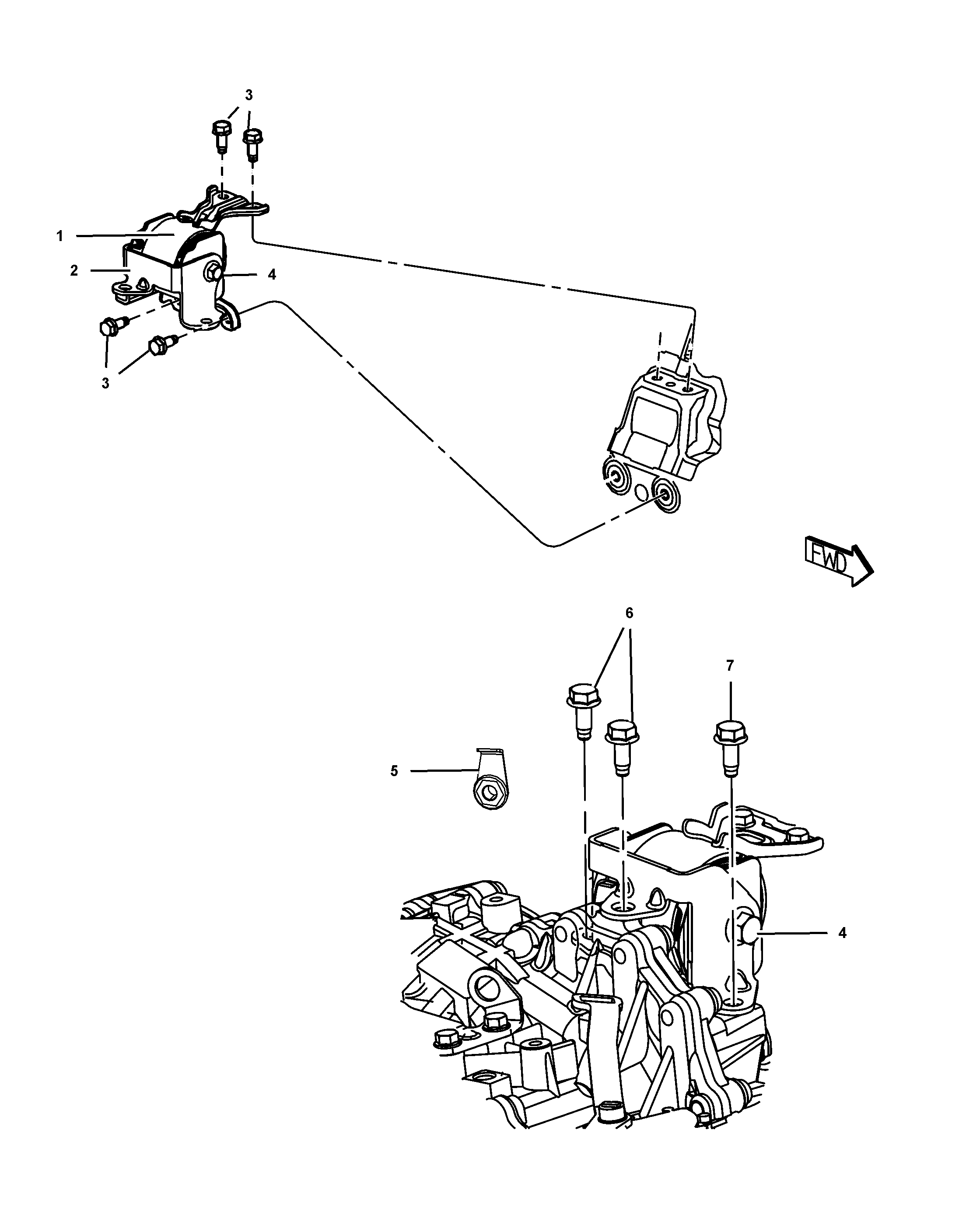 3
1
2
4
3
FWD
6
7
5
4