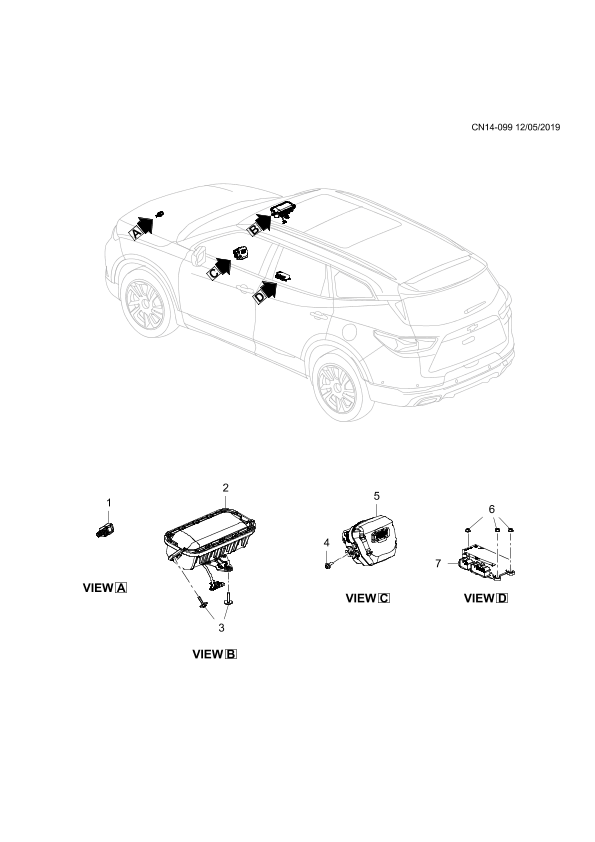 CN14-099 12/05/2019

A
B
C
D

1

VIEW A

2

3

VIEW B

5

4

VIEW C

6

7

VIEW D