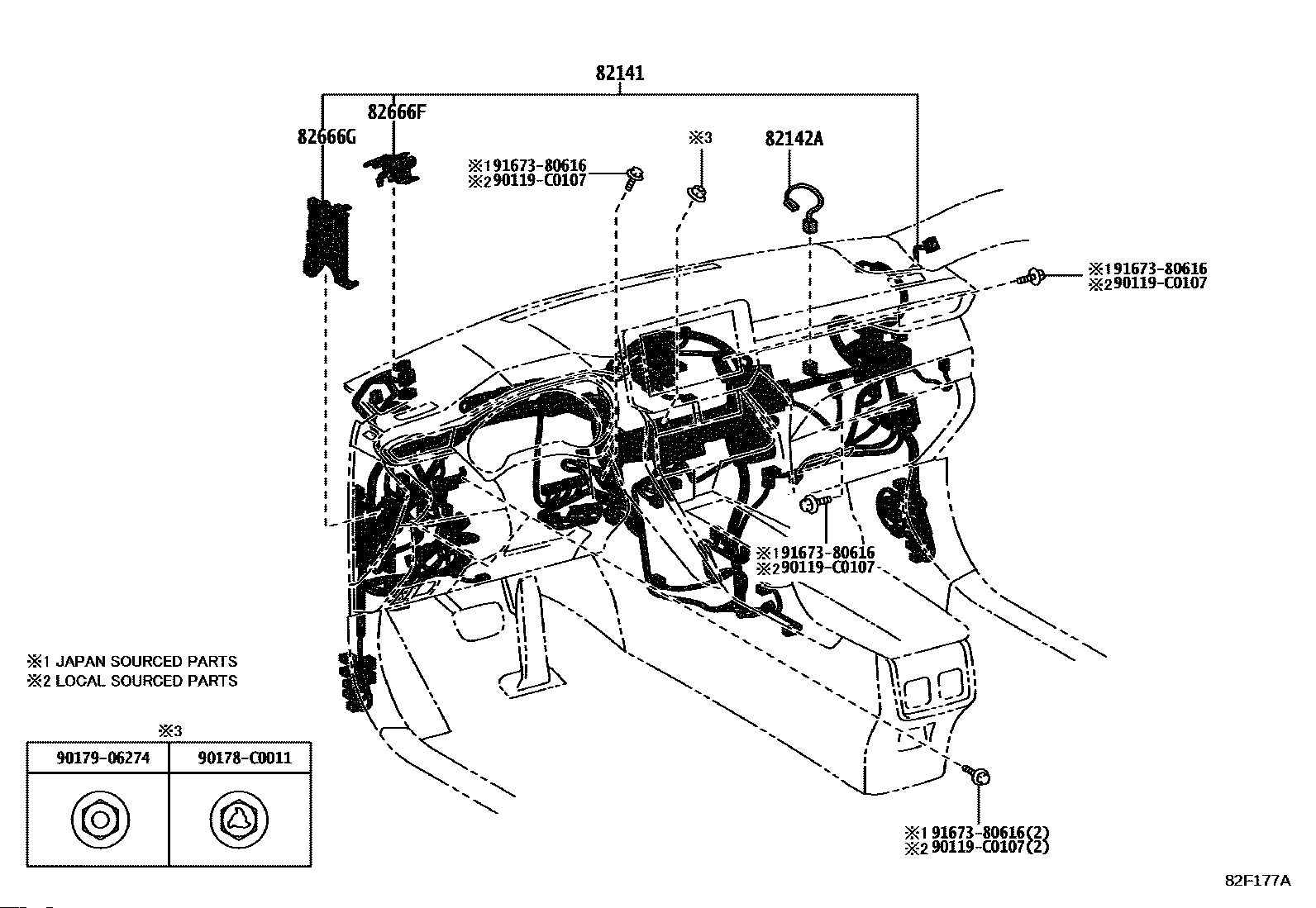 82141

82666F

82666G

※3

82142A

※1 91673-80616
※2 90119-C0107

※1 91673-80616
※2 90119-C0107

※1 91673-80616
※2 90119-C0107

※1 JAPAN SOURCED PARTS
※2 LOCAL SOURCED PARTS

※3

| 90179-06274 | 90178-C0011 |
|---|---|
| | |

※1 91673-80616(2)
※2 90119-C0107(2)

82F177A