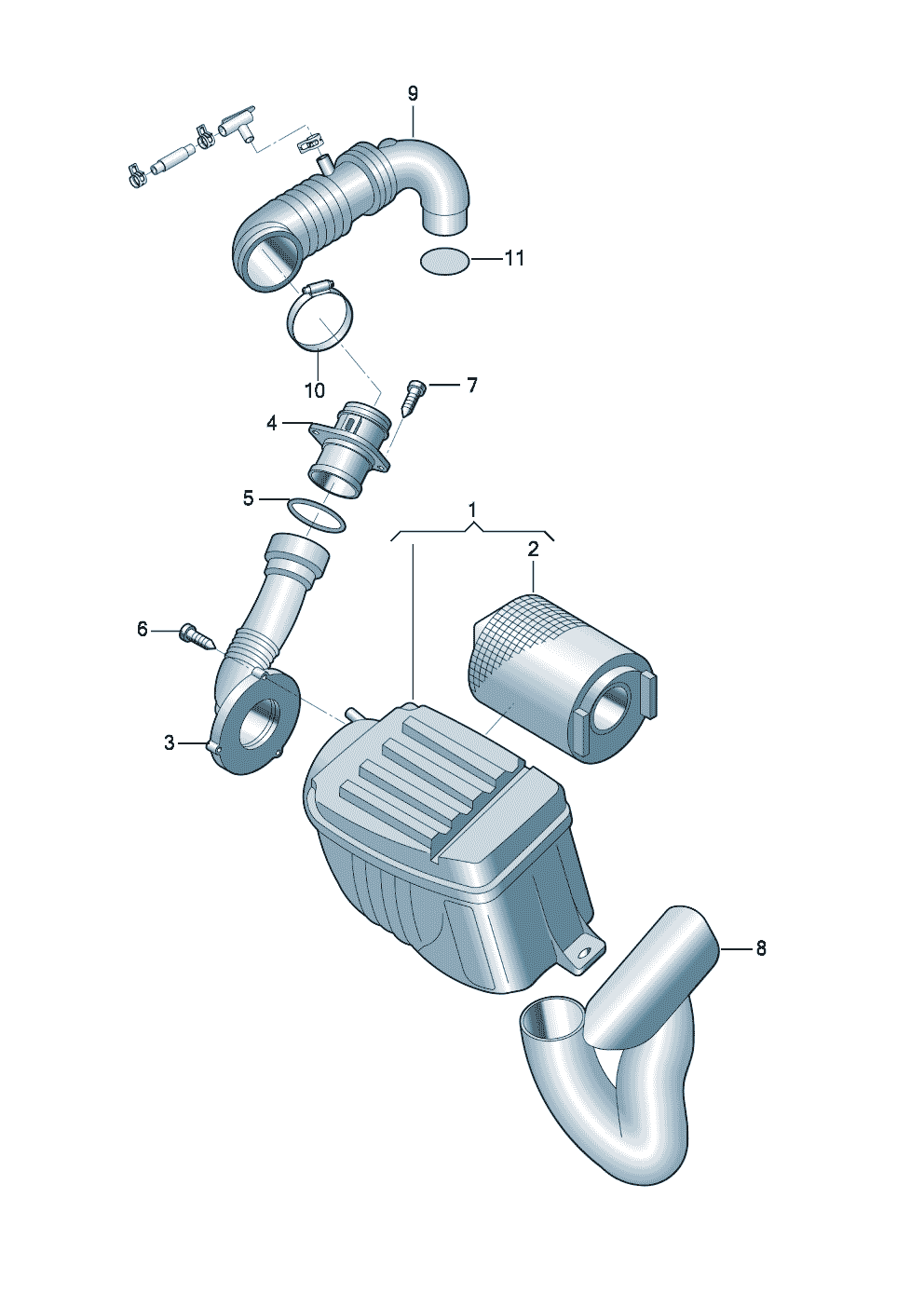 9
11
10
7
4
5
1
2
6
3
8