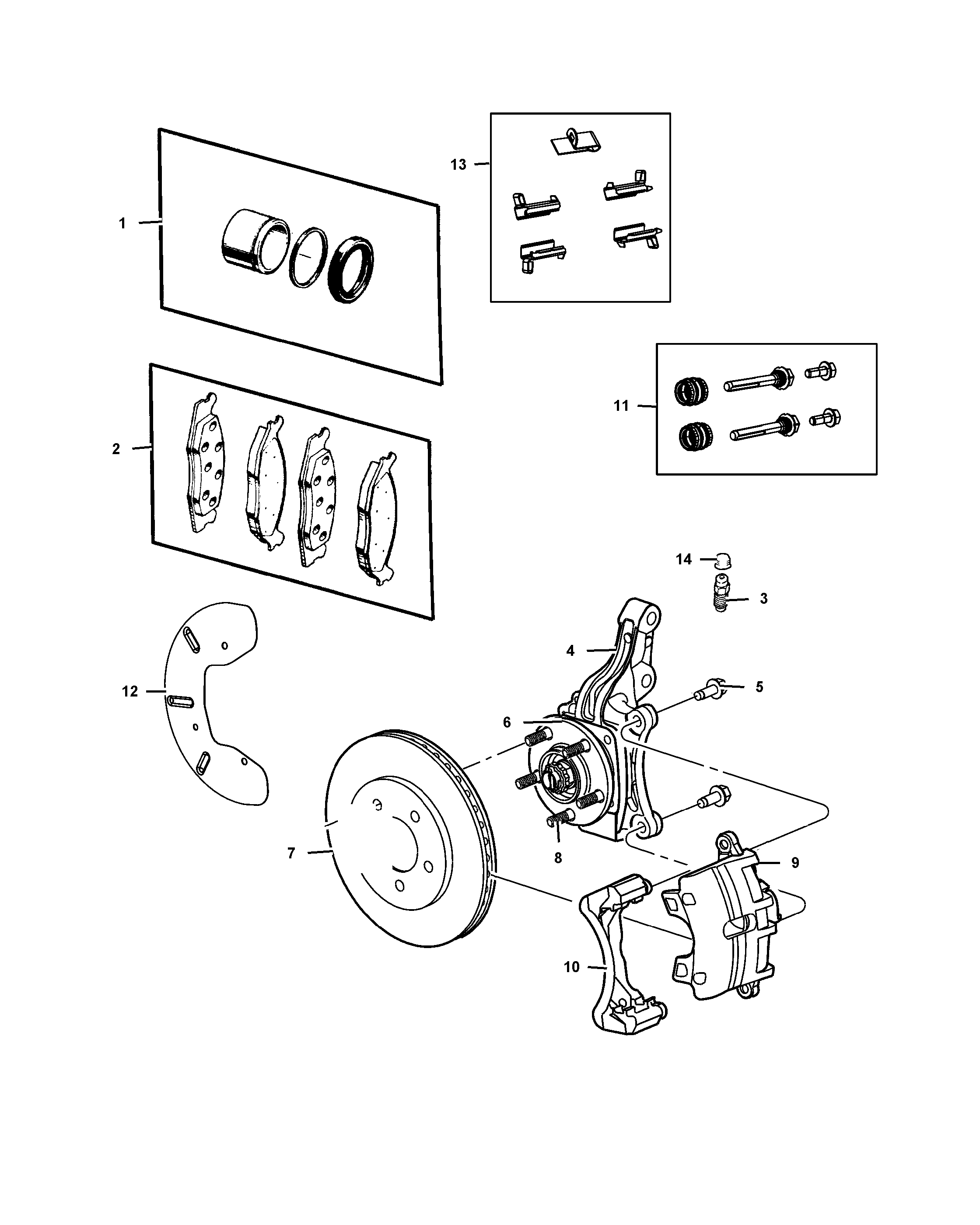 13

1

11

2

14

3

4

12

5

6

7

8

9

10