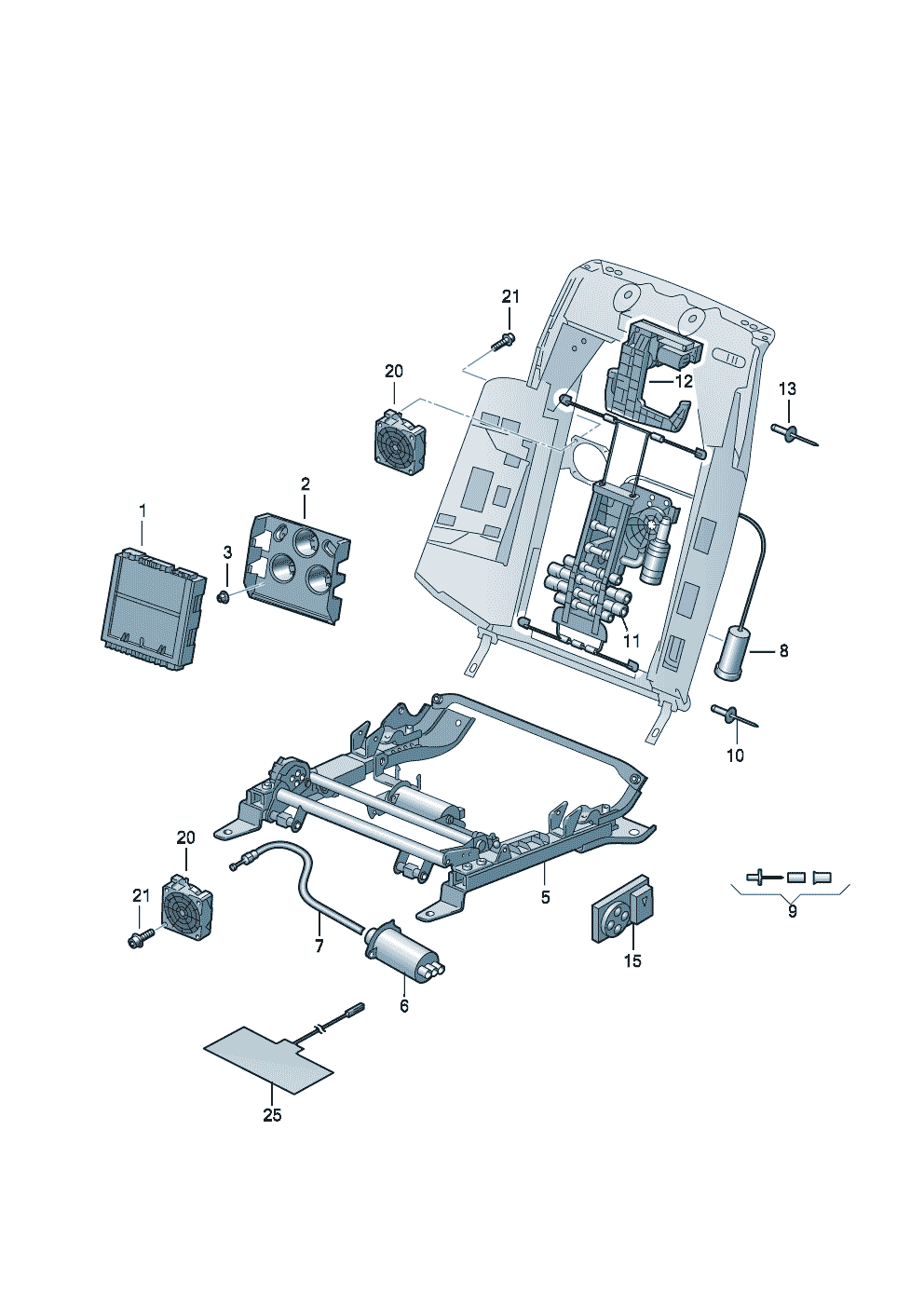 21
20
12
13
2
1
3
11
8
10
20
21
5
9
7
15
6
25