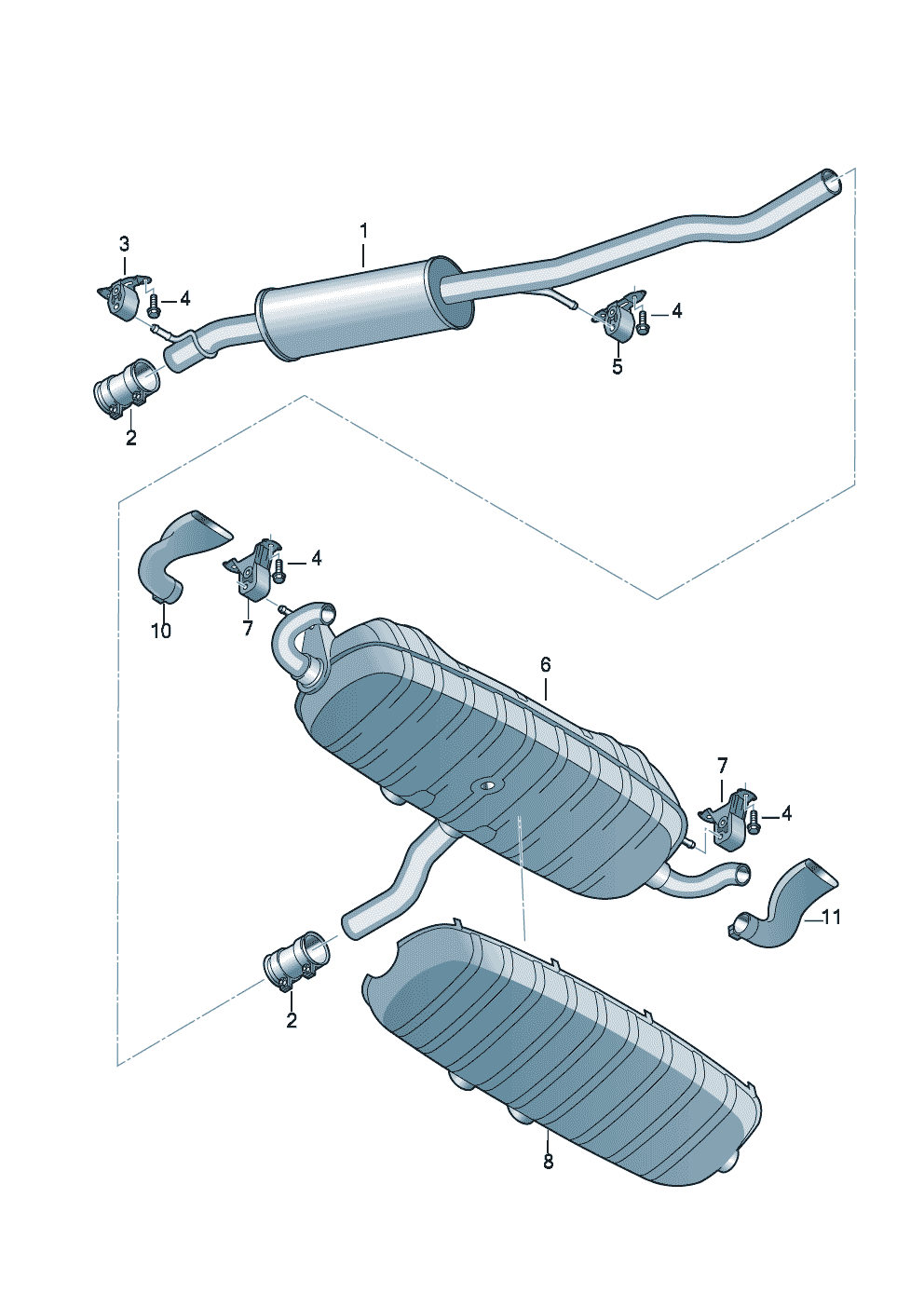 1
3
4
4
5
2
4
10
7
6
7
4
11
2
8