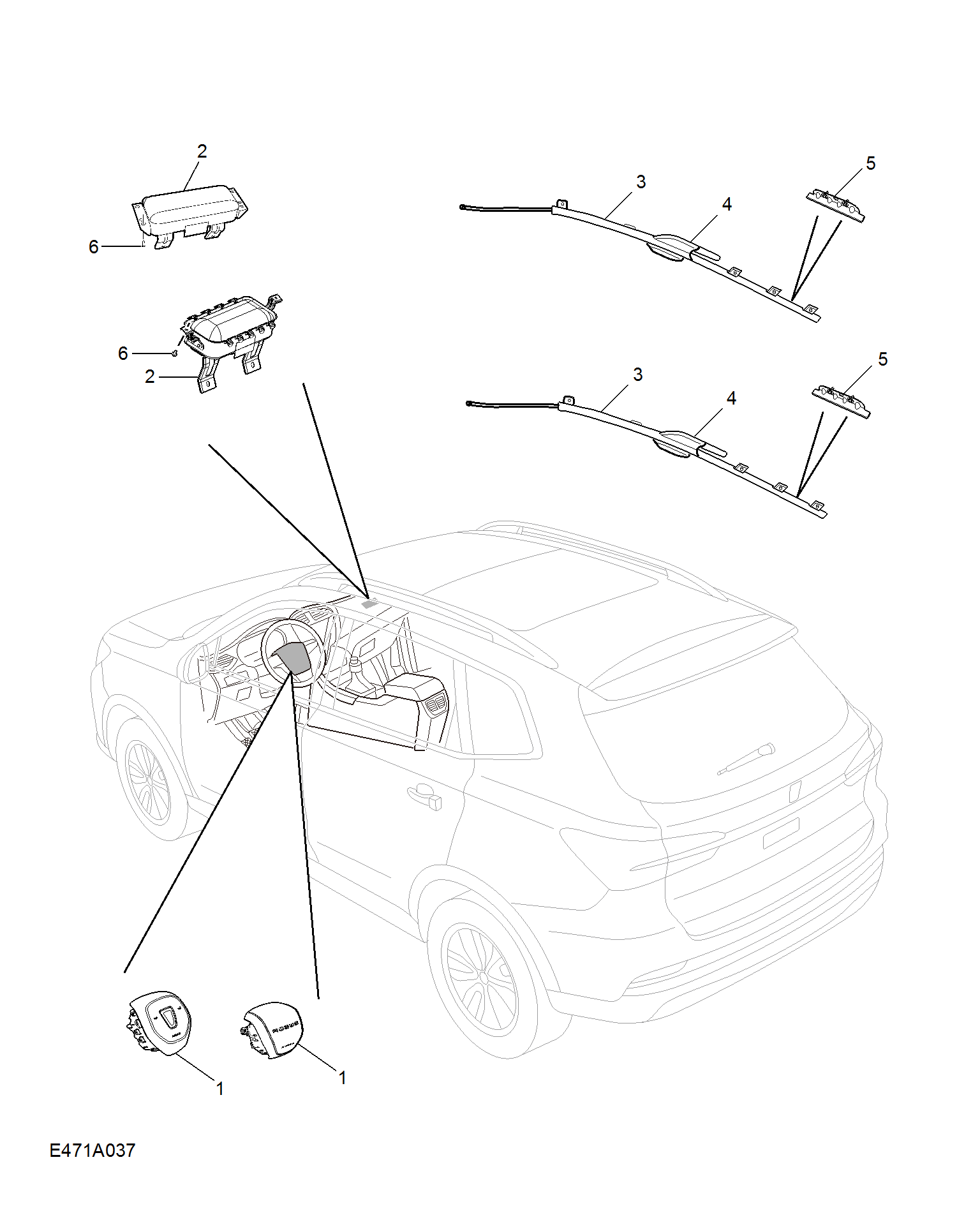 2
6
3
4
5
6
2
3
4
5
1
1
E471A037