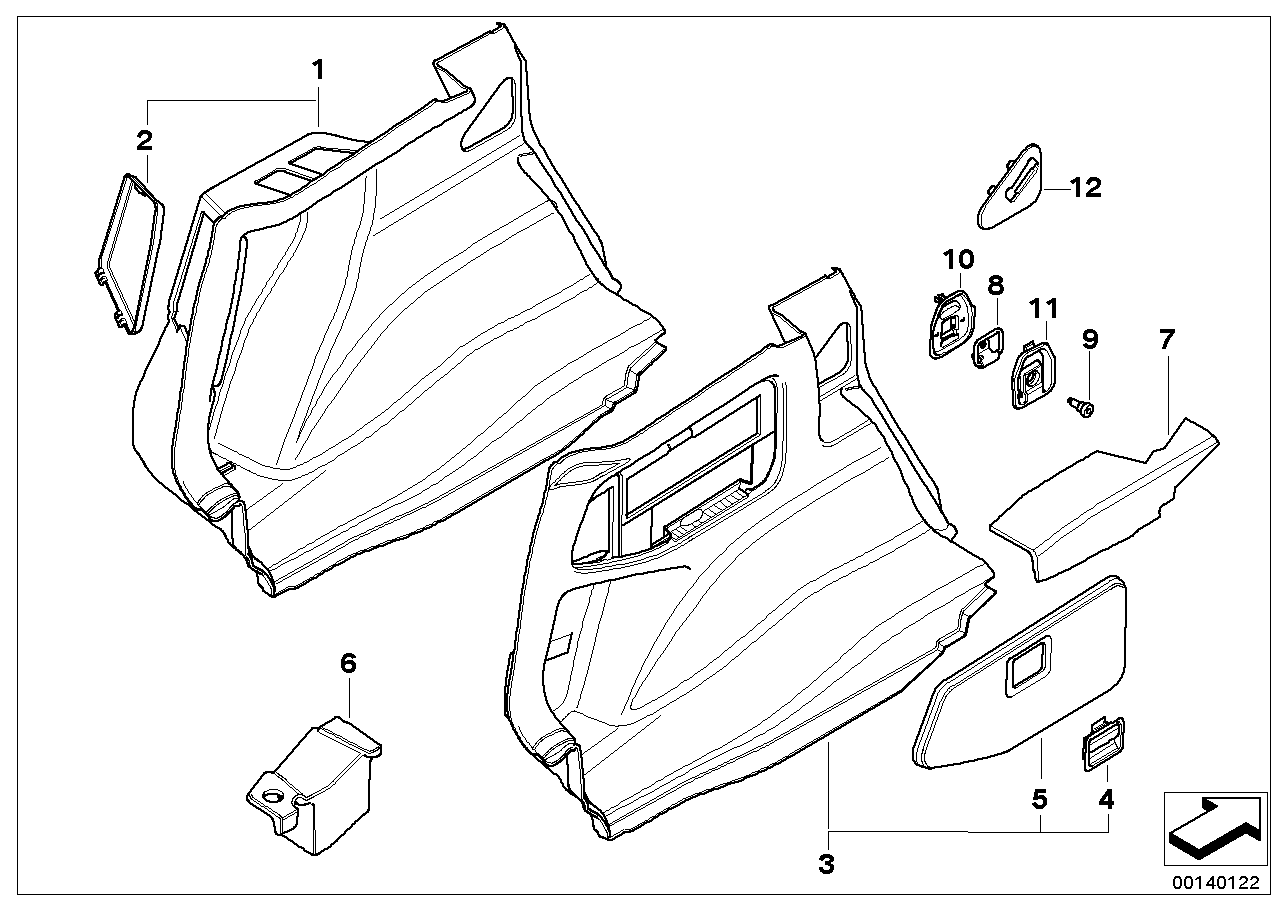 1
2
12
10
8
11
9
7
6
5
4
3
00140122