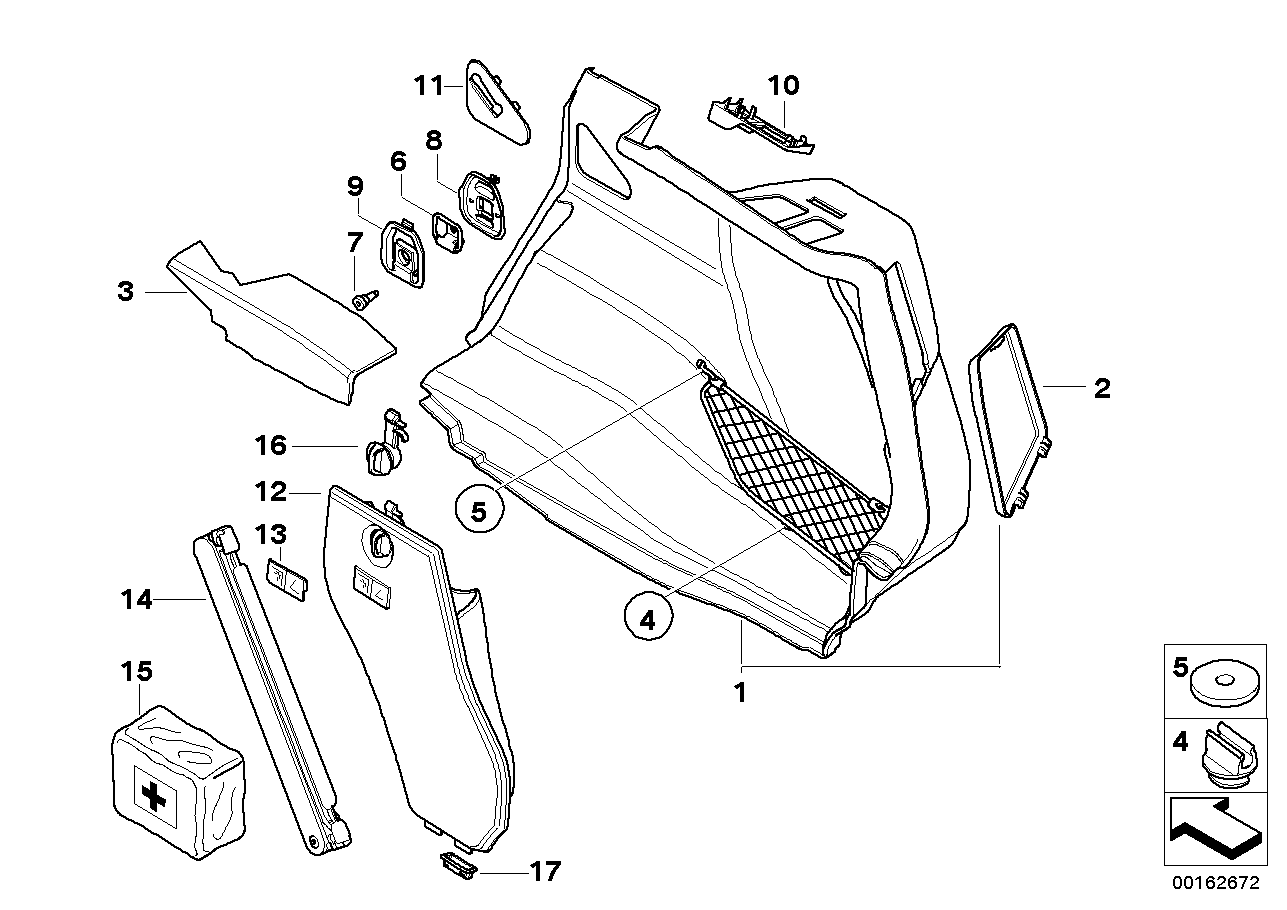 11
10
8
6
9
7
3
2
16
12
5
13
14
4
15
1
5
4
17
00162672