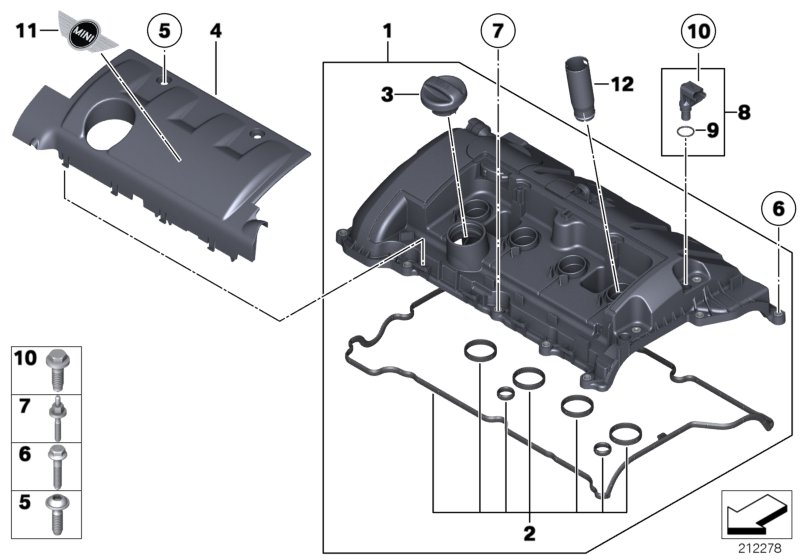 11
MINI
5
4
1
7
10
3
12
8
9
6
10
7
6
5
2
212278