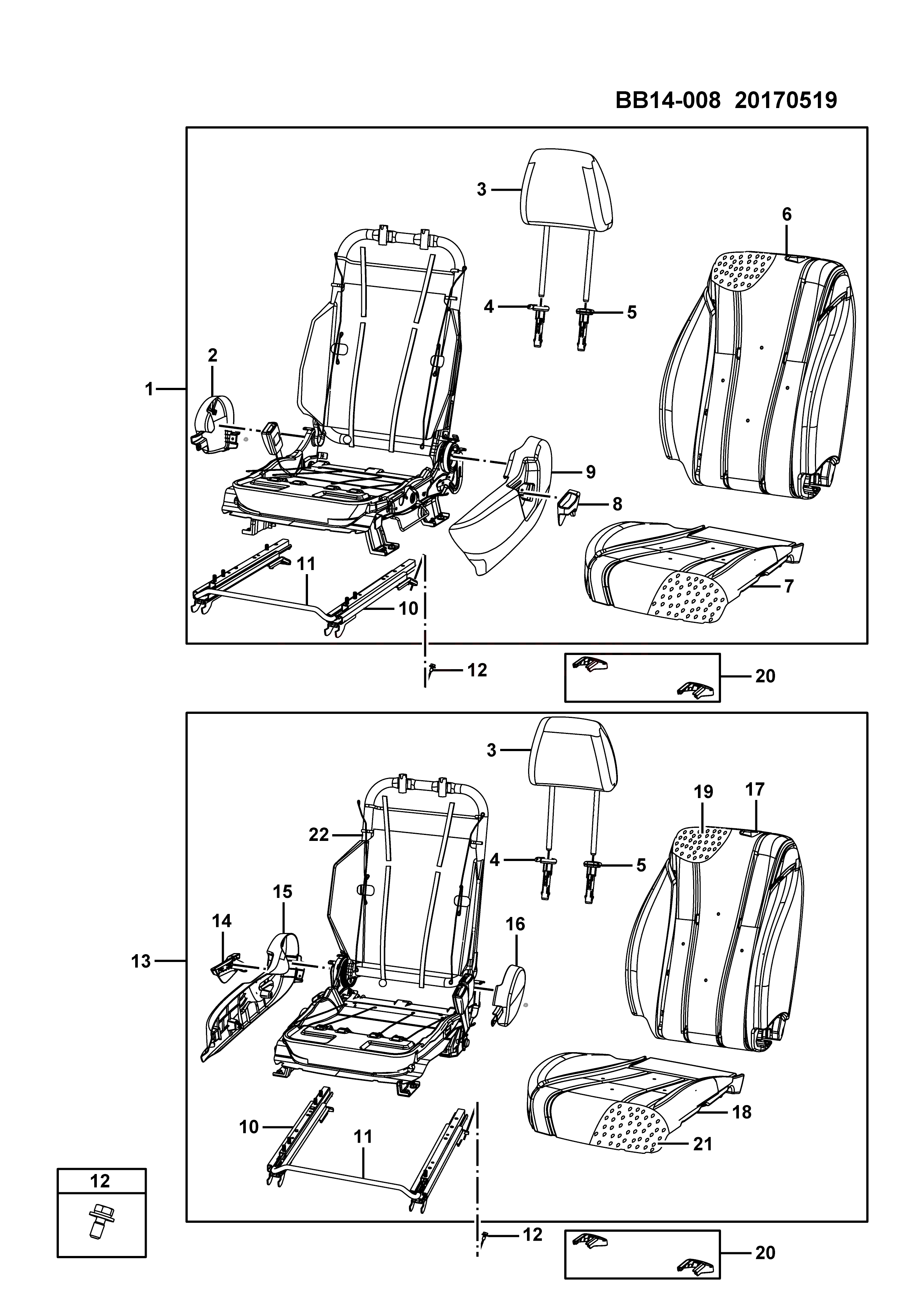 BB14-008 20170519

3
6
4
5
2
1
9
8
11
10
7
12
20

3
19
17
22
4
5
15
14
16
13
10
11
18
21
12
12
20