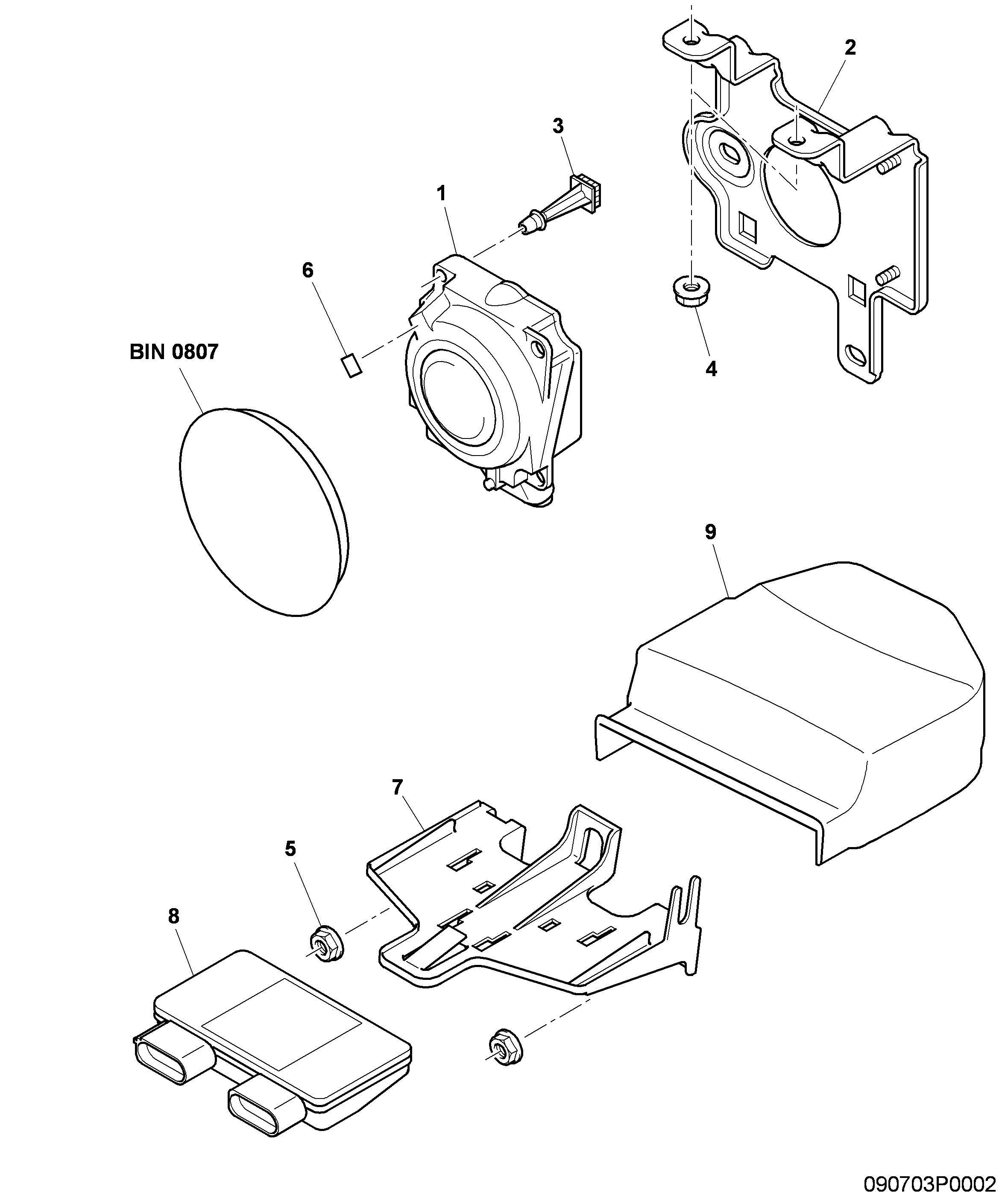 2
3
1
6
BIN 0807
4
9
7
5
8
090703P0002