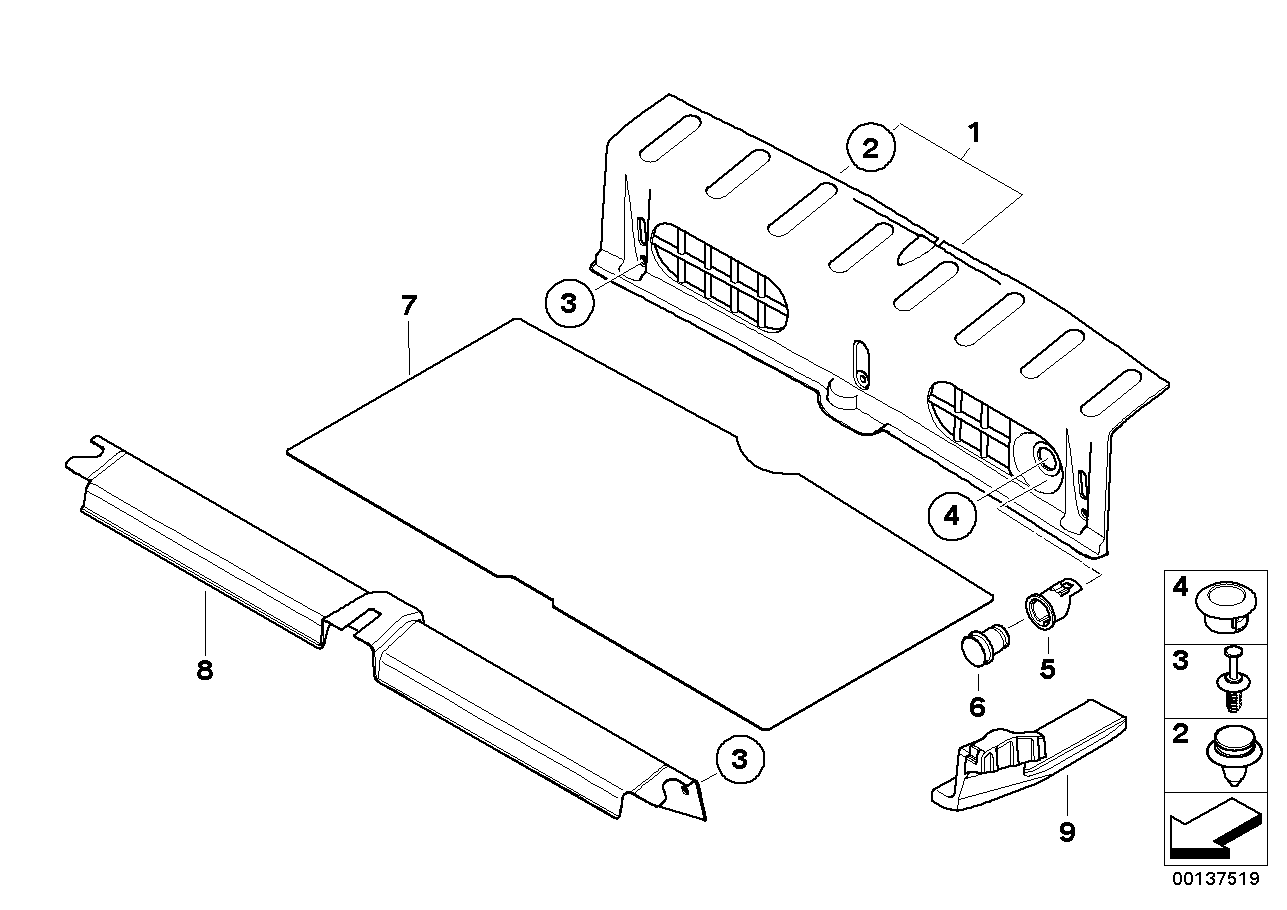 2
1
3
7
4
8
5
6
3
9
4
3
2
00137519