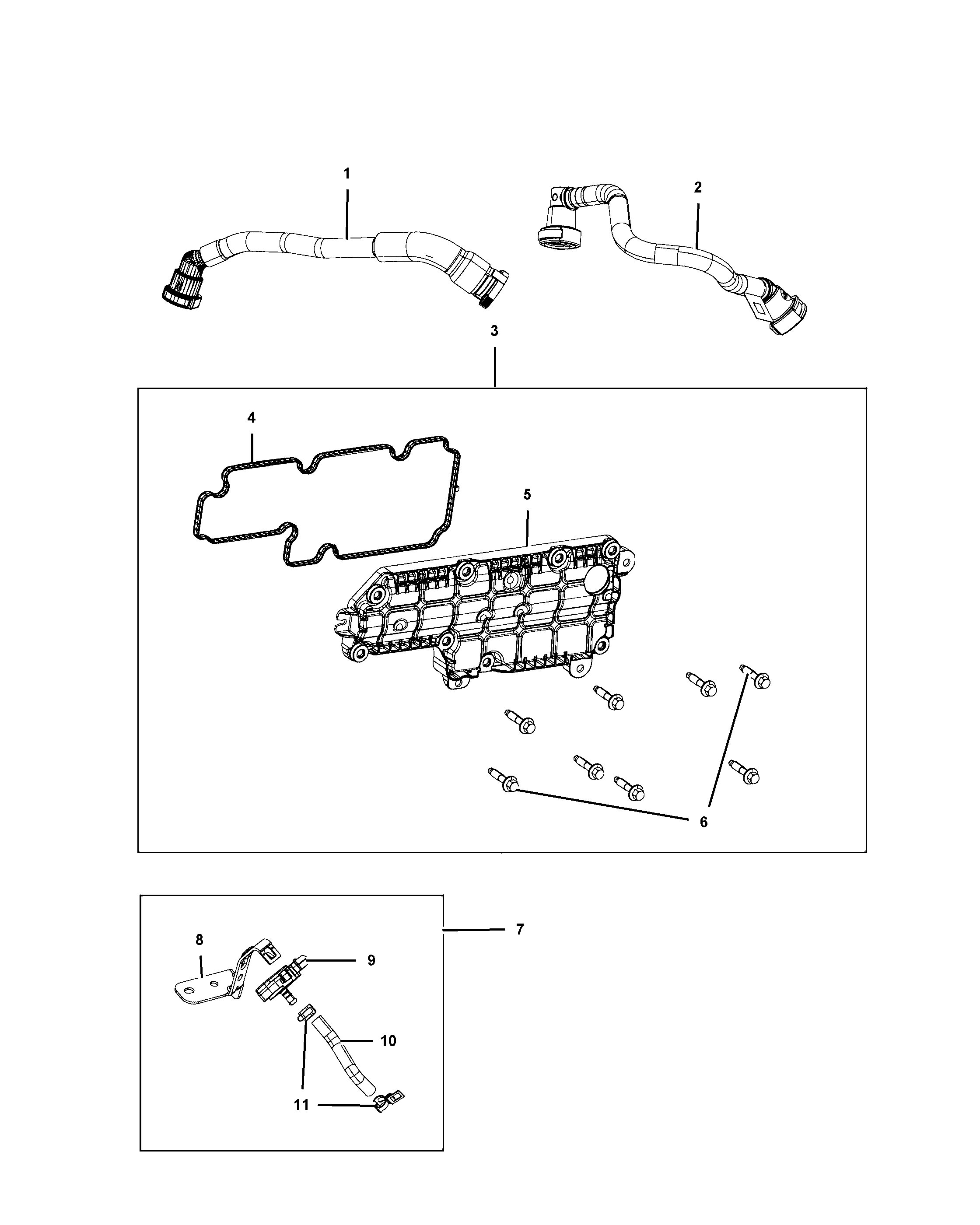 1
2
3
4
5
6
7
8
9
10
11