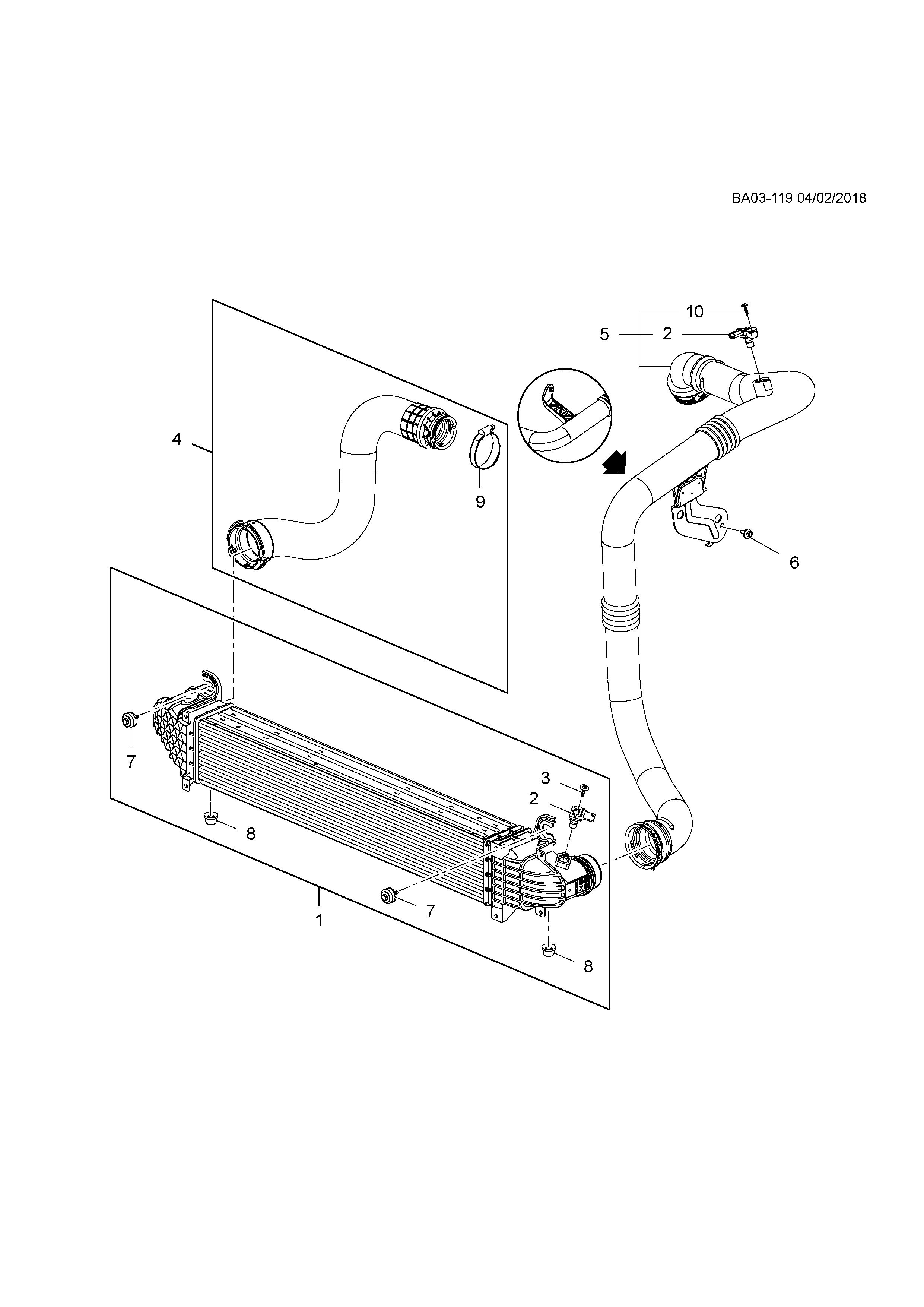 BA03-119 04/02/2018

10
5
2
4
9
6
7
3
2
8
7
1
8