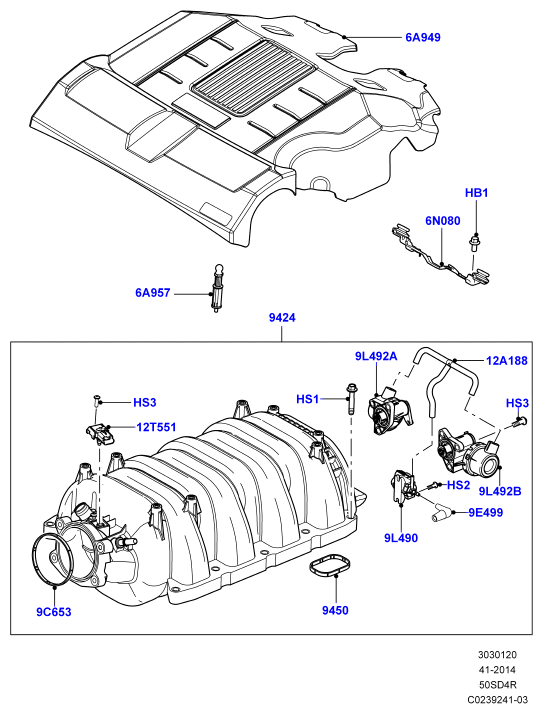 6A949

HB1

6N080

6A957

9424

9L492A

12A188

HS3

HS1

HS3

12T551

HS2

9L492B

9E499

9L490

9C653

9450

3030120
41-2014
50SD4R
C0239241-03