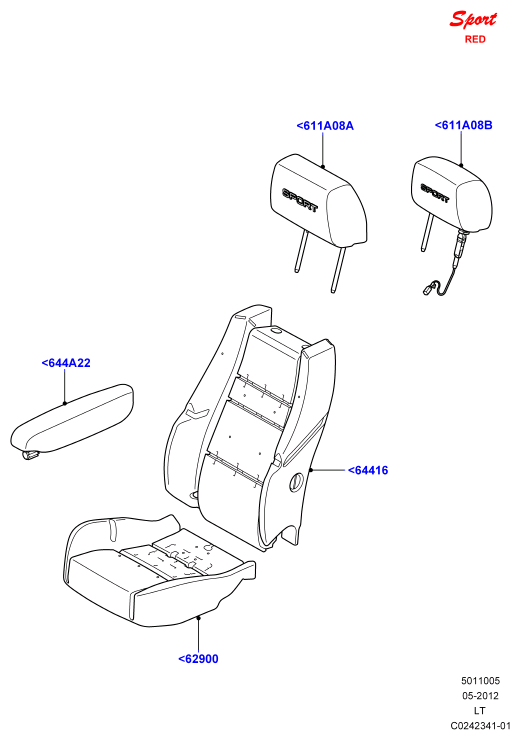 Sport
RED

<611A08A

<611A08B

SPORT

SPORT

<644A22

<64416

<62900

5011005
05-2012
LT
C0242341-01