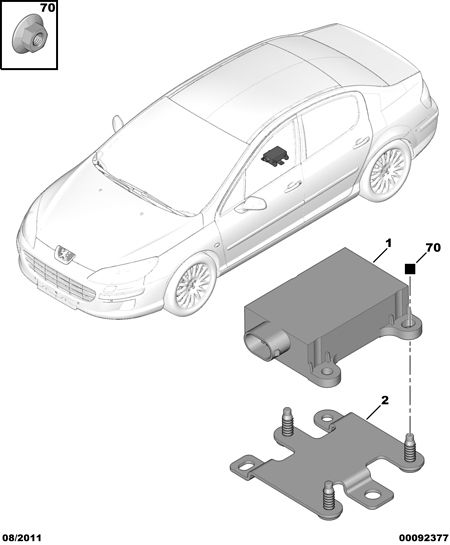 70

1

70

2

08/2011

00092377