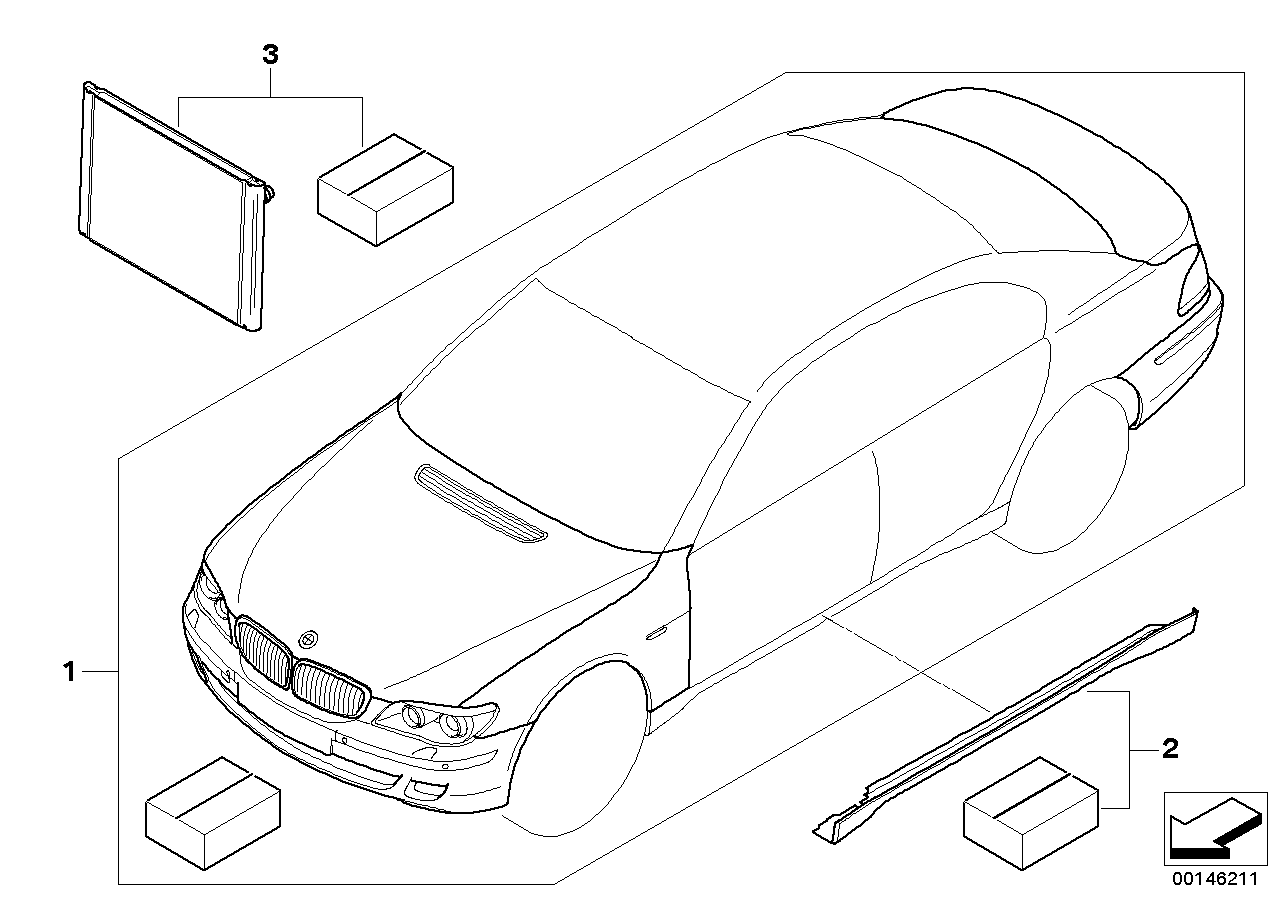 3

1

2

00146211