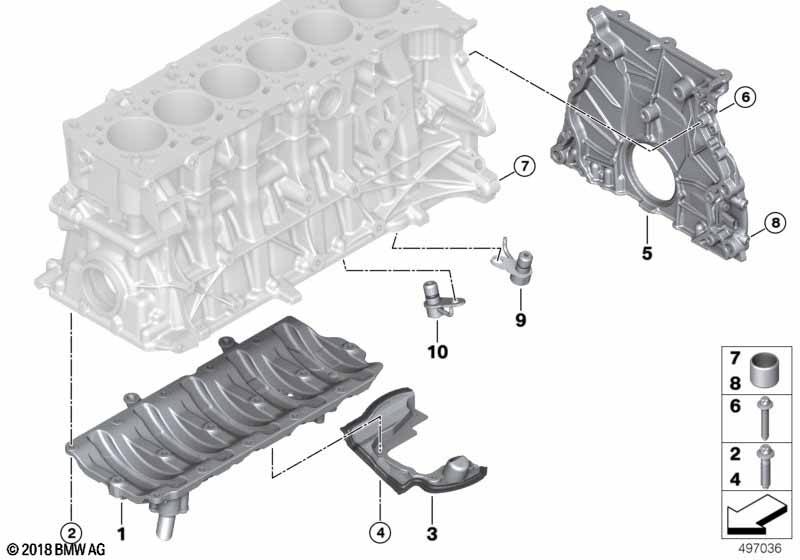 6
7
8
5
9
10
7
8
6
2
4
2
1
4
3
© 2018 BMW AG
497036