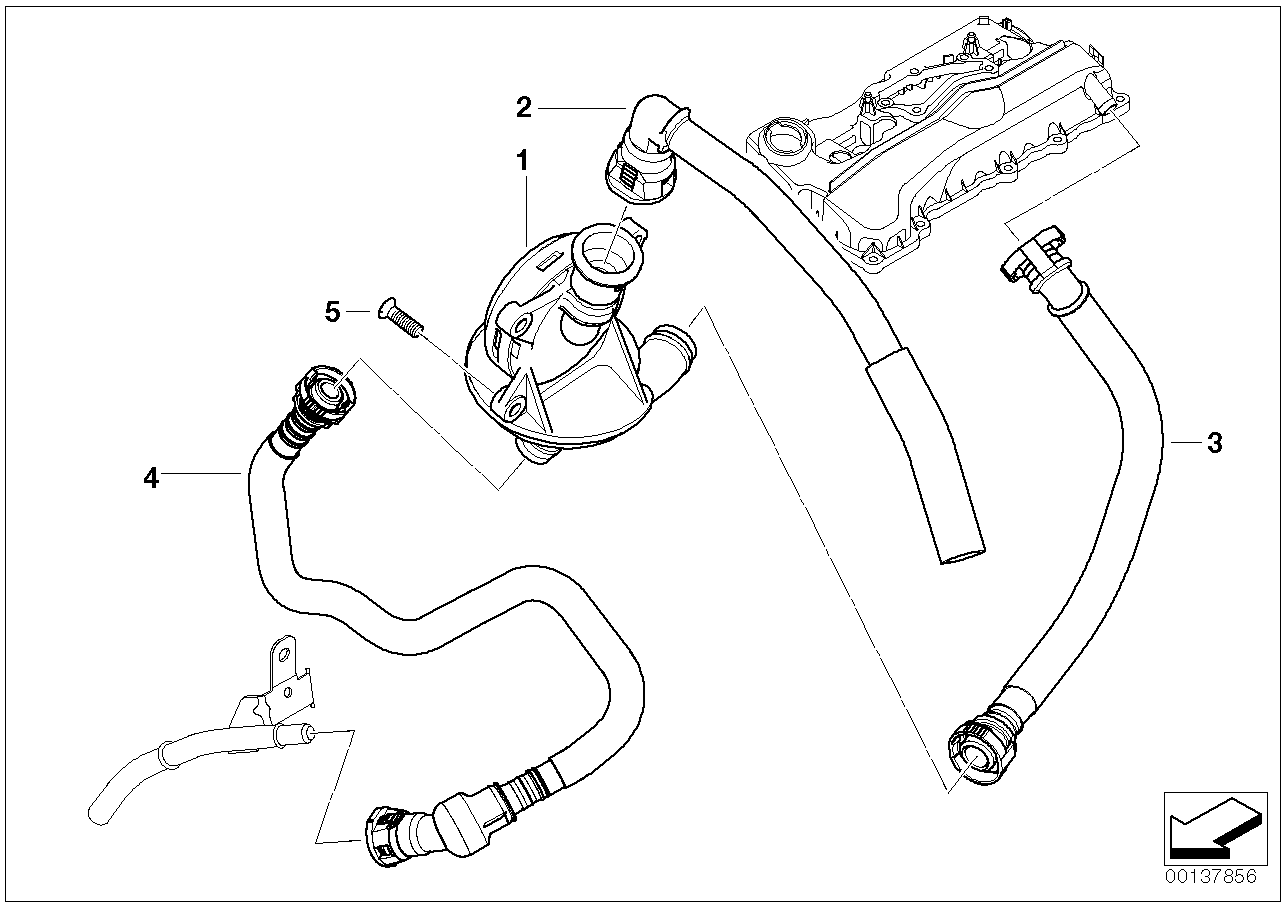 2
1
5
4
3
00137856